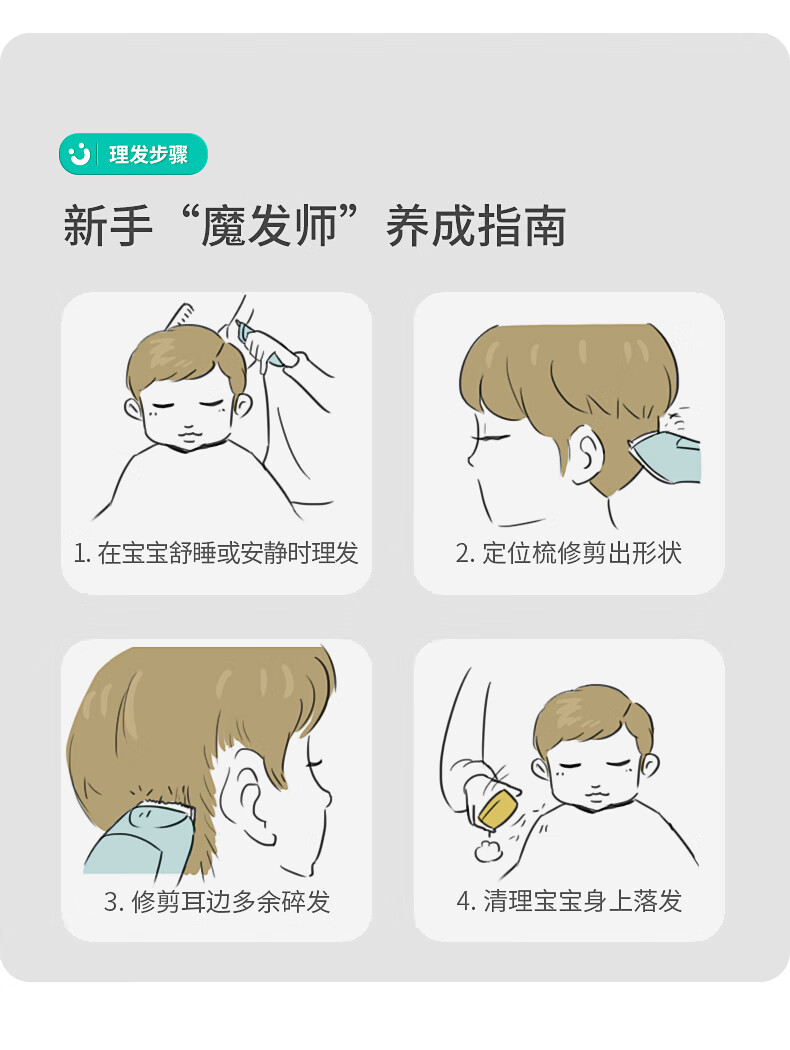 理发步骤

新手“魔发师”养成指南

1. 在宝宝舒睡或安静时理发

2. 定位梳修剪出形状

3. 修剪耳边多余碎发

4. 清理宝宝身上落发