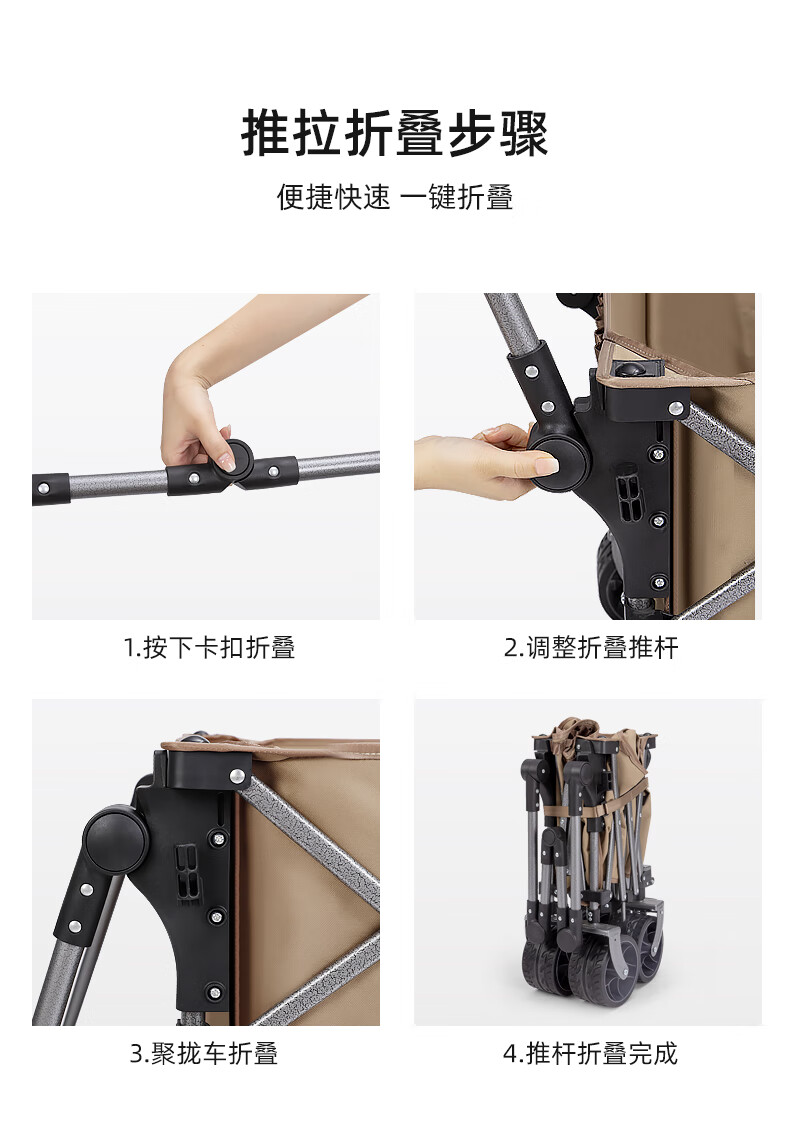 推拉折叠步骤

便捷快速 一键折叠

1.按下卡扣折叠

2.调整折叠推杆

3.聚拢车折叠

4.推杆折叠完成