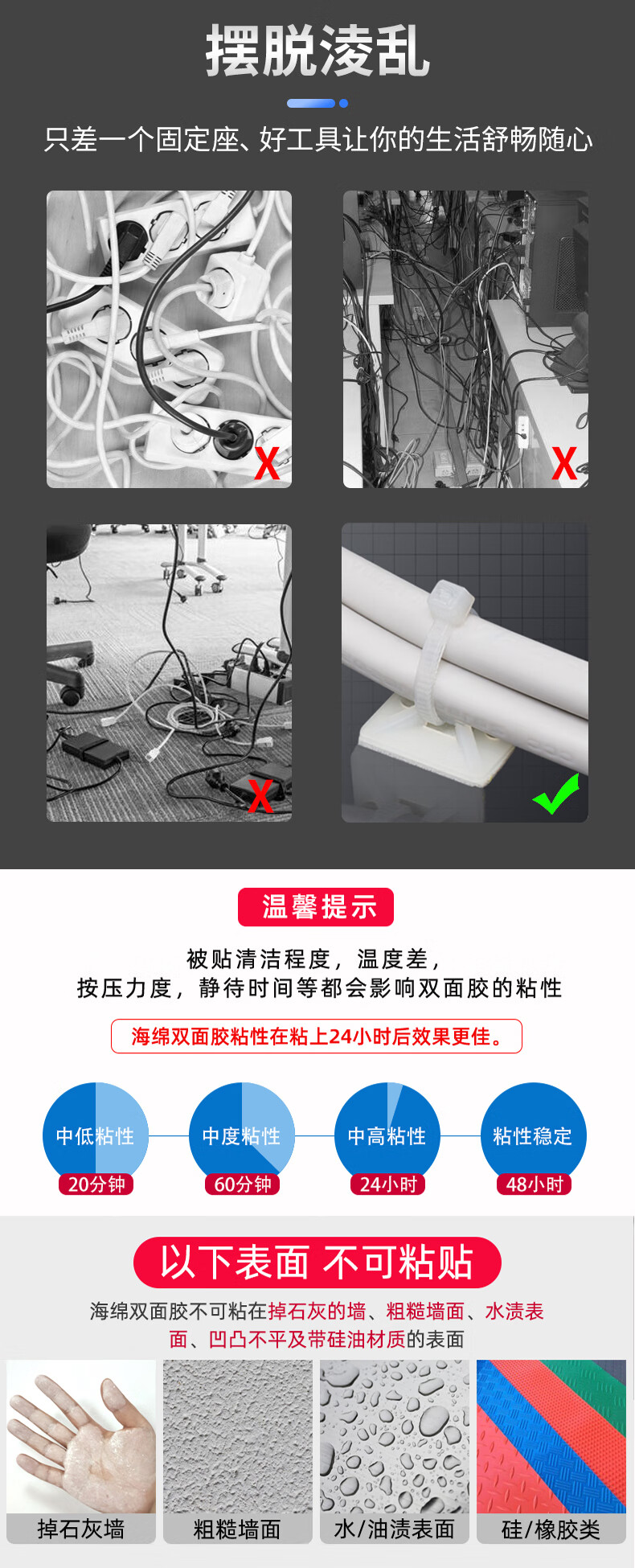 摆脱凌乱

只差一个固定座、好工具让你的生活舒畅随心

X

X

X

温馨提示

被贴清洁程度，温度差，
按压力度，静待时间等都会影响双面胶的粘性

海绵双面胶粘性在粘上24小时后效果更佳。

中低粘性
20分钟

中度粘性
60分钟

中高粘性
24小时

粘性稳定
48小时

以下表面 不可粘贴

海绵双面胶不可粘在掉石灰的墙、粗糙墙面、水渍表面、凹凸不平及带硅油材质的表面

掉石灰墙

粗糙墙面

水/油渍表面

硅/橡胶类