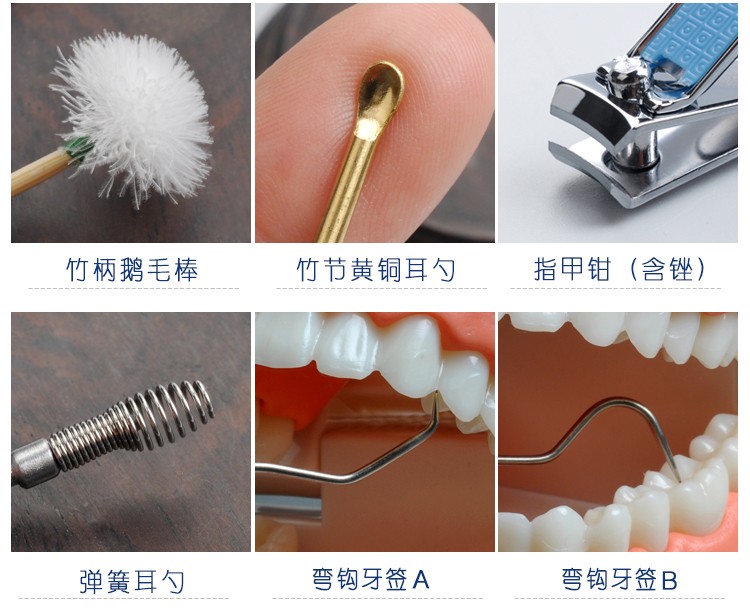 竹柄鹅毛棒

竹节黄铜耳勺

指甲钳（含锉）

弹簧耳勺

弯钩牙签A

弯钩牙签B