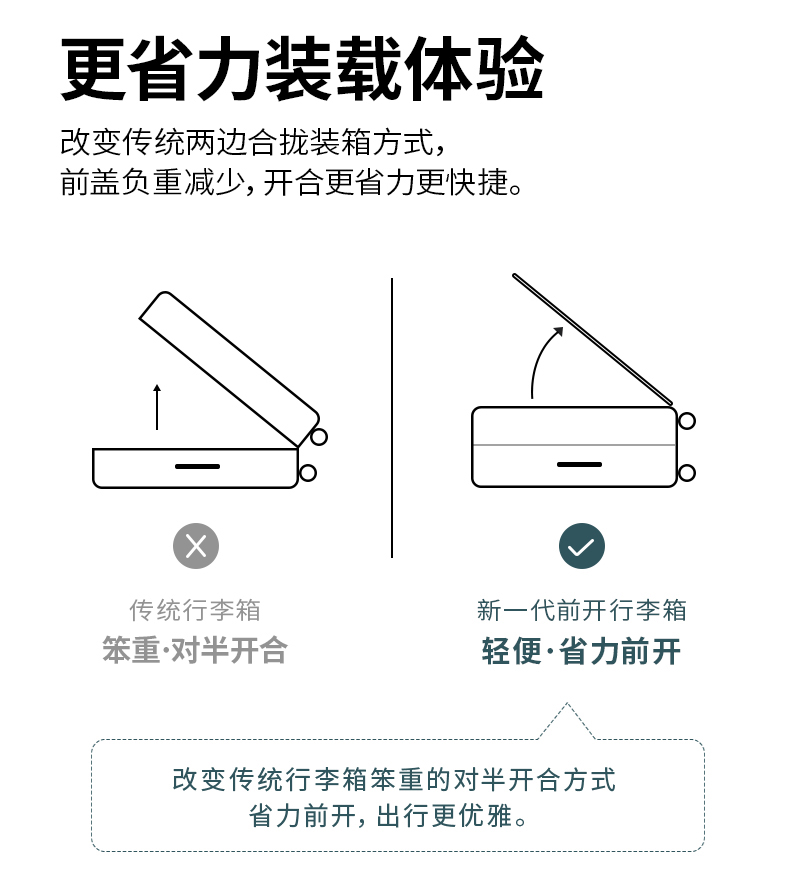 更省力装载体验

改变传统两边合拢装箱方式，
前盖负重减少，开合更省力更快捷。

传统行李箱
笨重·对半开合

新一代前开行李箱
轻便·省力前开

改变传统行李箱笨重的对半开合方式
省力前开，出行更优雅。