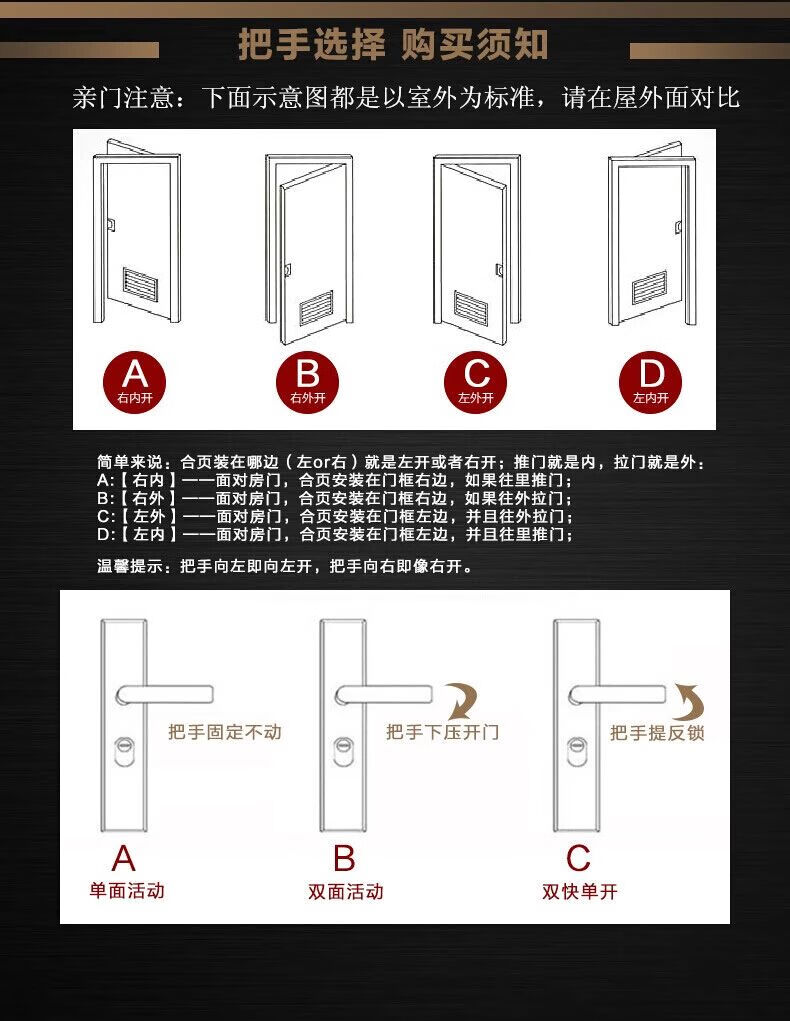 把手选择 购买须知

亲门注意：下面示意图都是以室外为标准，请在屋外面对比

A
右内开

B
右外开

C
左外开

D
左内开

简单来说，合页装在哪边（左or右）就是左开或者右开；推门就是内，拉门就是外：
A:【右内】——面对房门，合页安装在门框右边，如果往里推门；
B:【右外】——面对房门，合页安装在门框右边，如果往外拉门；
C:【左外】——面对房门，合页安装在门框左边，并且往外拉门；
D:【左内】——面对房门，合页安装在门框左边，并且往里推门；

温馨提示：把手向左即向左开，把手向右即像右开。

把手固定不动

把手下压开门

把手提反锁

A
单面活动

B
双面活动

C
双快单开