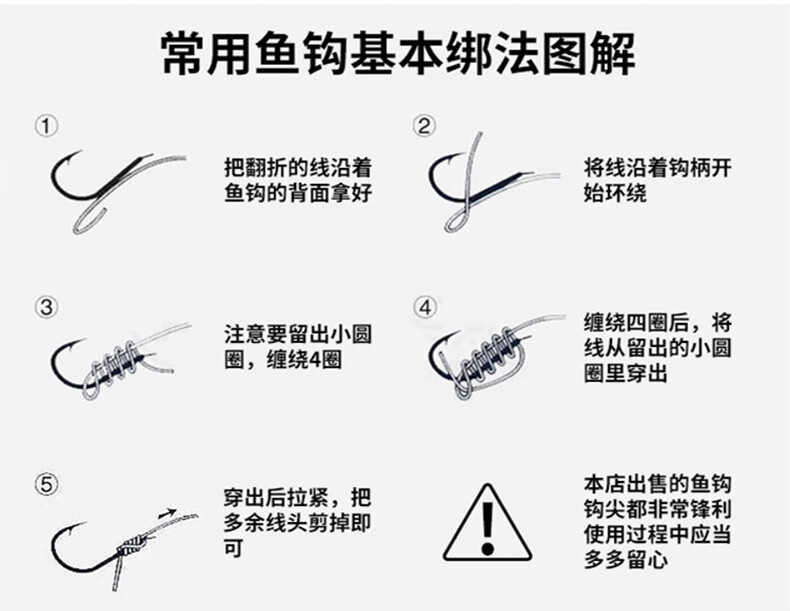 常用鱼钩基本绑法图解

①
把翻折的线沿着鱼钩的背面拿好

②
将线沿着钩柄开始环绕

③
注意要留出小圆圈，缠绕4圈

④
缠绕四圈后，将线从留出的小圆圈里穿出

⑤
穿出后拉紧，把多余线头剪掉即可

!
本店出售的鱼钩钩尖都非常锋利使用过程中应当多多留心