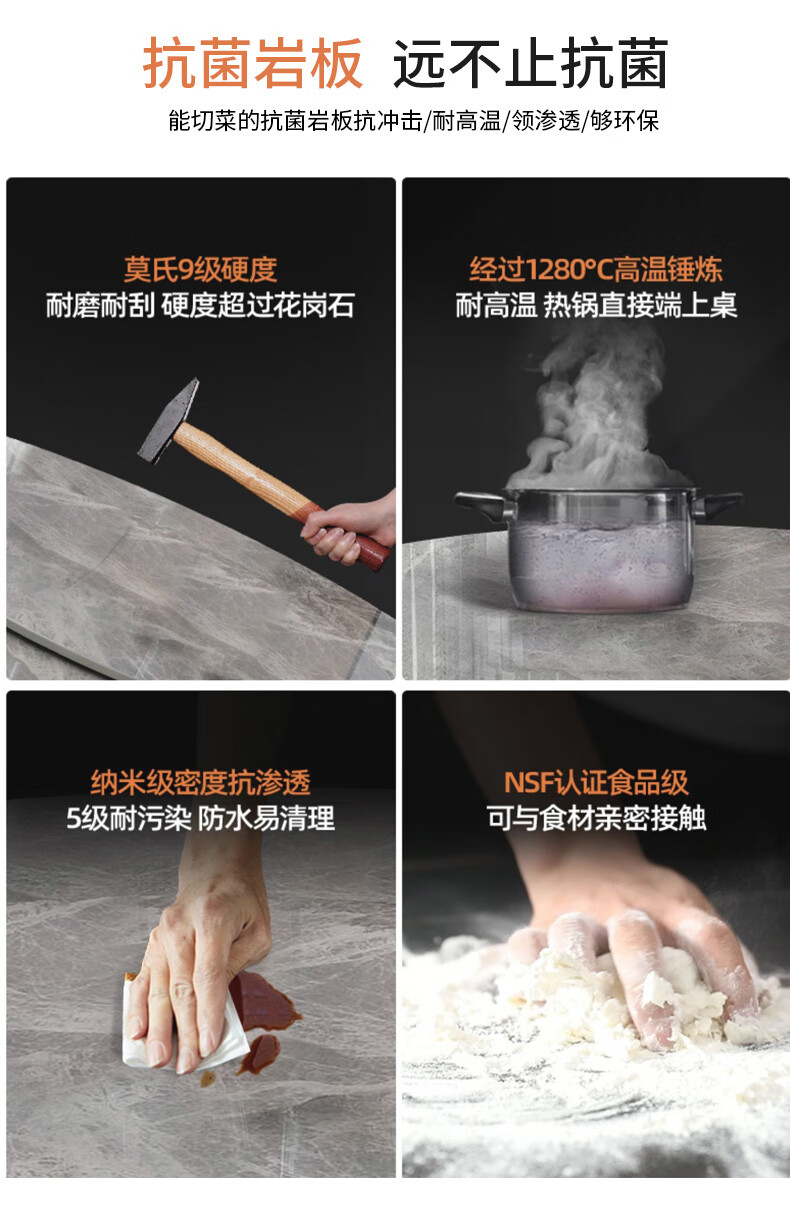 抗菌岩板 远不止抗菌

能切菜的抗菌岩板抗冲击/耐高温/领渗透/够环保

莫氏9级硬度
耐磨耐刮 硬度超过花岗石

经过1280°C高温锤炼
耐高温 热锅直接端上桌

纳米级密度抗渗透
5级耐污染 防水易清理

NSF认证食品级
可与食材亲密接触