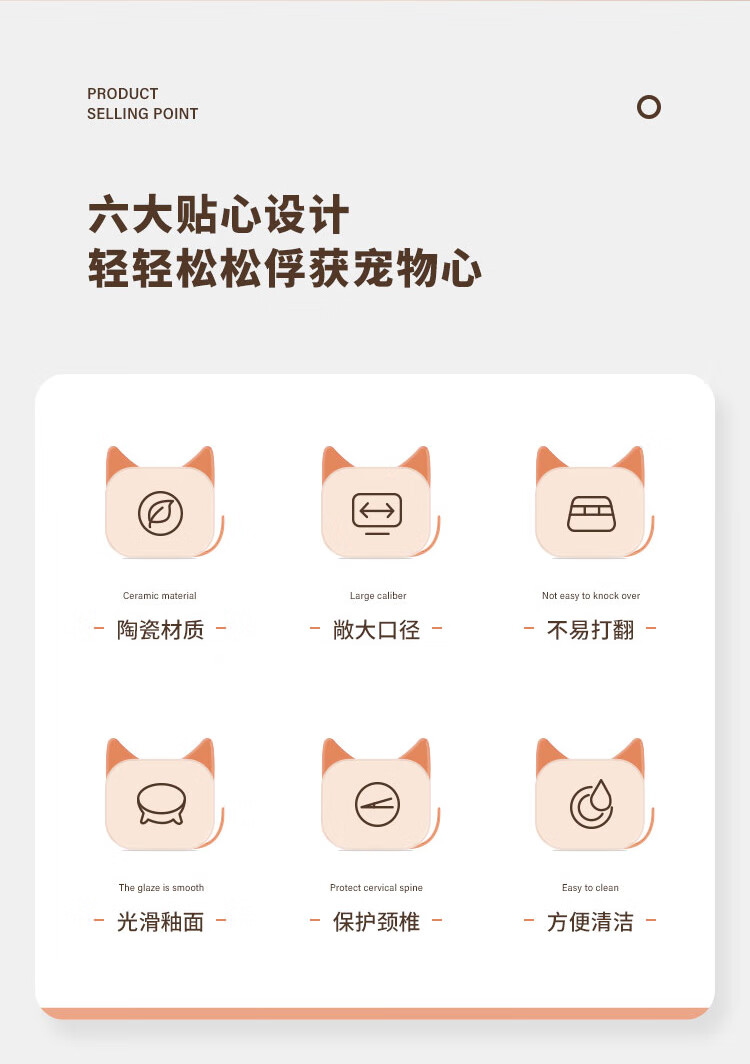 PRODUCT
SELLING POINT

六大贴心设计
轻轻松松俘获宠物心

Ceramic material
- 陶瓷材质 -

Large caliber
- 敞大口径 -

Not easy to knock over
- 不易打翻 -

The glaze is smooth
- 光滑釉面 -

Protect cervical spine
- 保护颈椎 -

Easy to clean
- 方便清洁 -