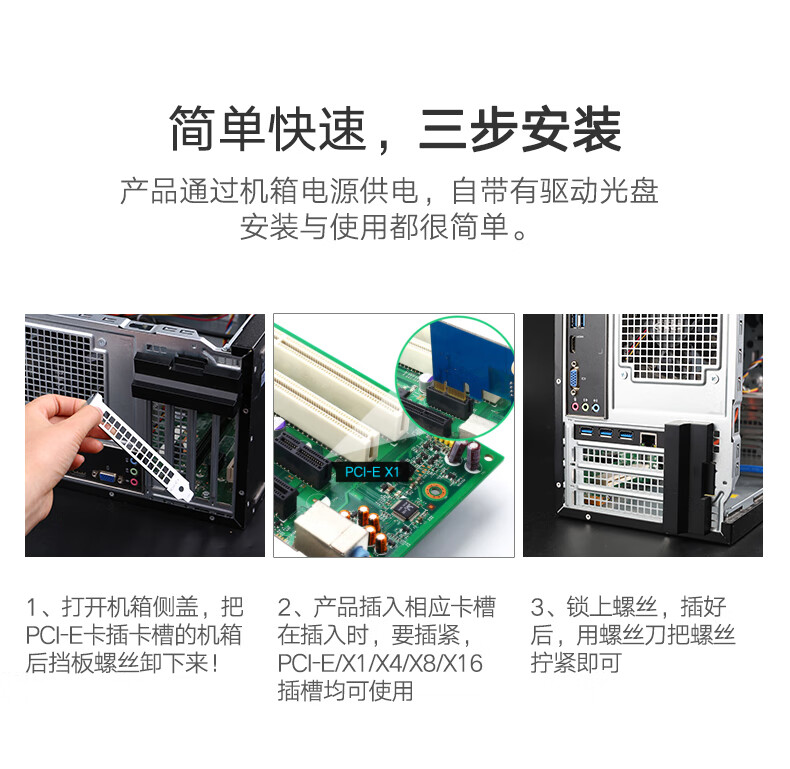 简单快速，三步安装

产品通过机箱电源供电，自带有驱动光盘安装与使用都很简单。

PCI-E X1

1、打开机箱侧盖，把PCI-E卡插卡槽的机箱后挡板螺丝卸下来！

2、产品插入相应卡槽在插入时，要插紧，PCI-E/X1/X4/X8/X16插槽均可使用

3、锁上螺丝，插好后，用螺丝刀把螺丝拧紧即可