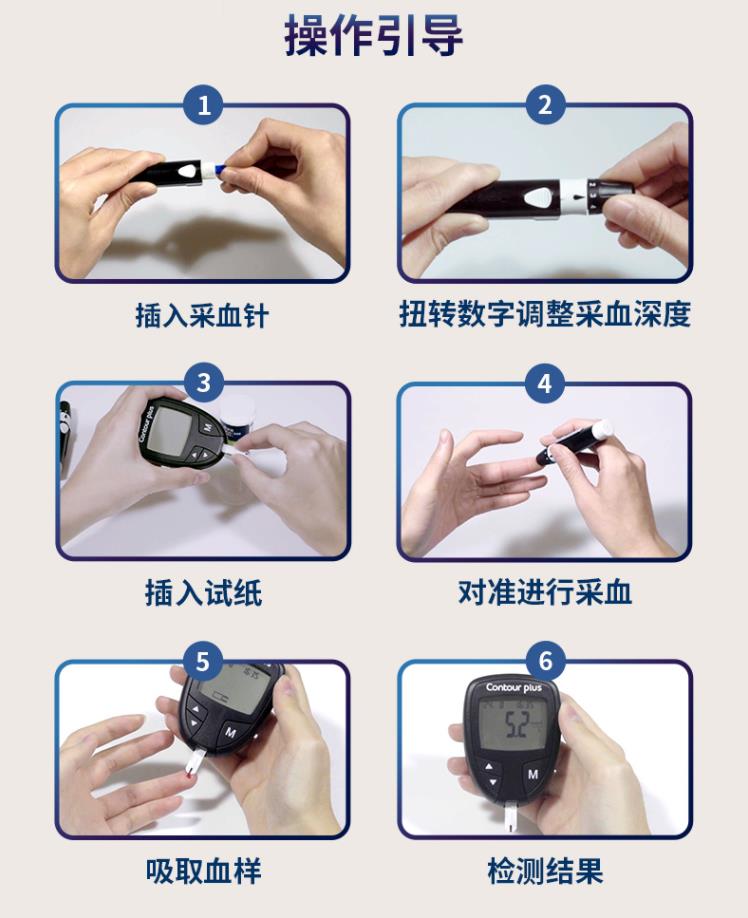 操作引导

1
插入采血针

2
扭转数字调整采血深度

3
Contour plus
M
插入试纸

4
对准进行采血

5
M
吸取血样

6
Contour plus
5.2
M
检测结果