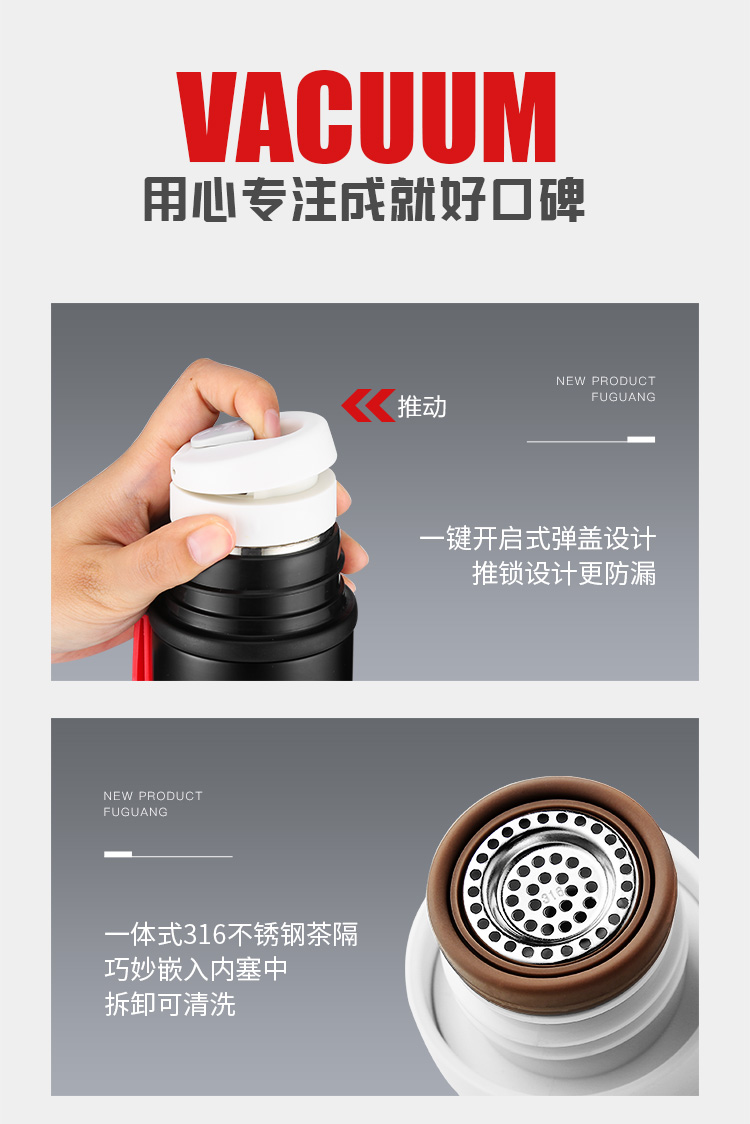 VACUUM
用心专注成就好口碑

推动

NEW PRODUCT
FUGUANG

一键开启式弹盖设计
推锁设计更防漏

NEW PRODUCT
FUGUANG

一体式316不锈钢茶隔
巧妙嵌入内塞中
拆卸可清洗