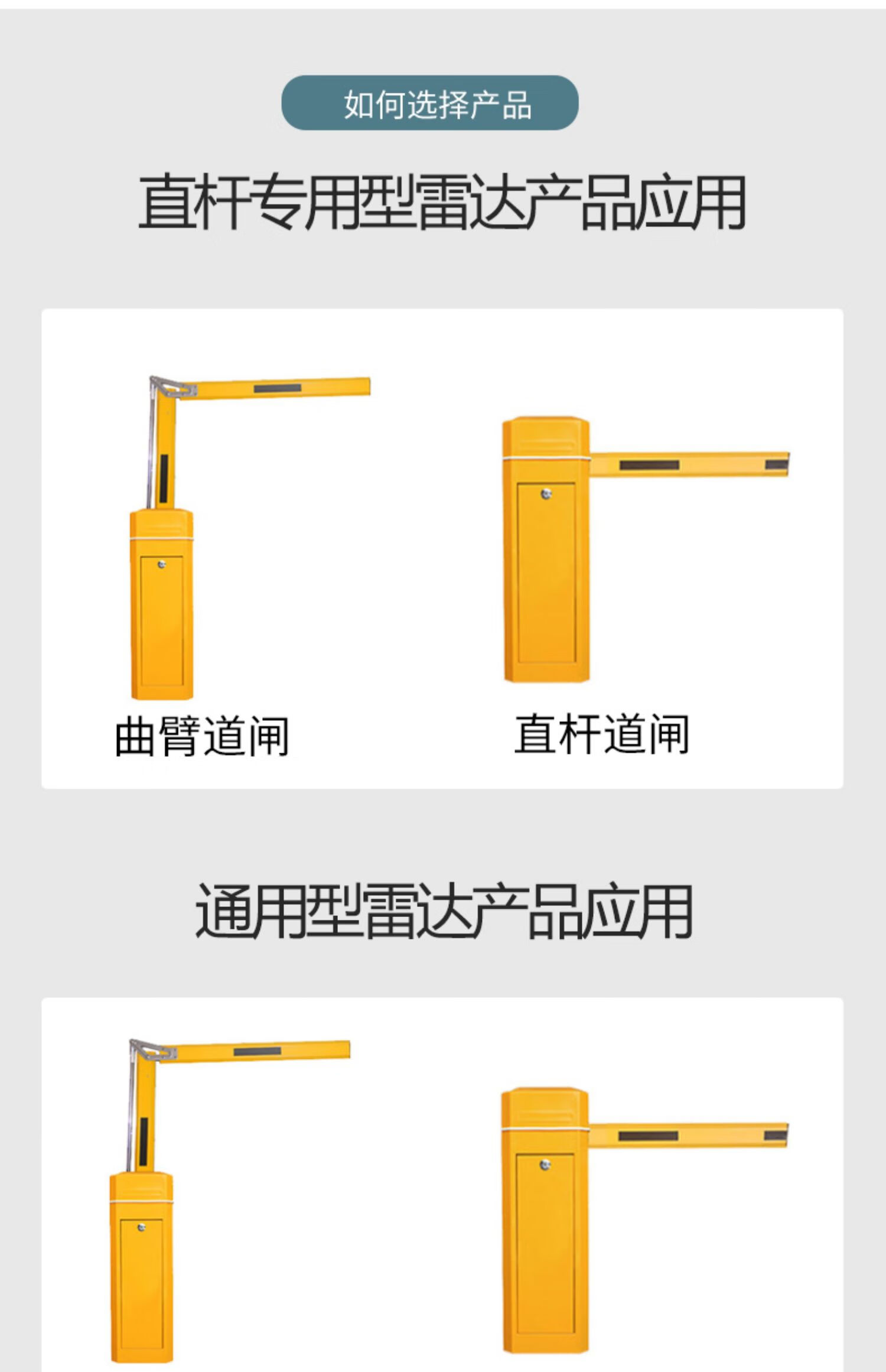 如何选择产品

直杆专用型雷达产品应用

曲臂道闸

直杆道闸

通用型雷达产品应用