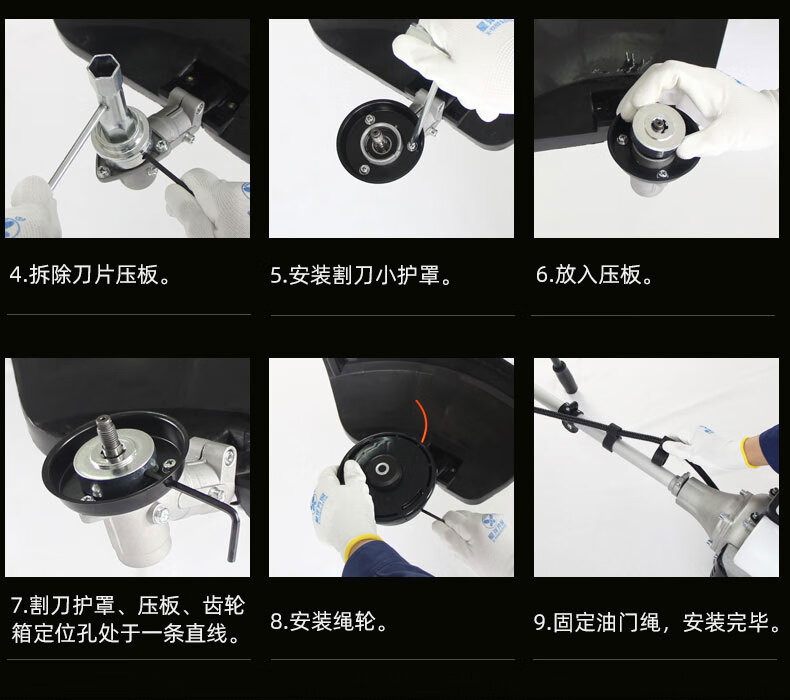 4.拆除刀片压板。

5.安装割刀小护罩。

6.放入压板。

7.割刀护罩、压板、齿轮箱定位孔处于一条直线。

8.安装绳轮。

9.固定油门绳，安装完毕。