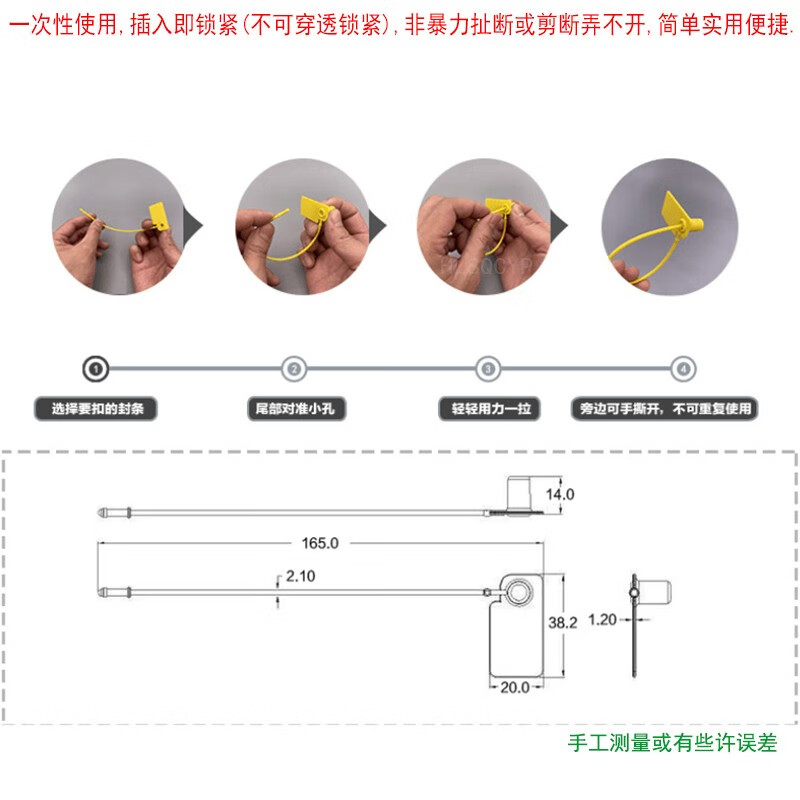 一次性使用,插入即锁紧(不可穿透锁紧),非暴力扯断或剪断弄不开,简单实用便捷.

1 选择要扣的封条
2 尾部对准小孔
3 轻轻用力一拉
4 旁边可手撕开，不可重复使用

14.0
165.0
2.10
38.2
1.20
20.0

手工测量或有些许误差