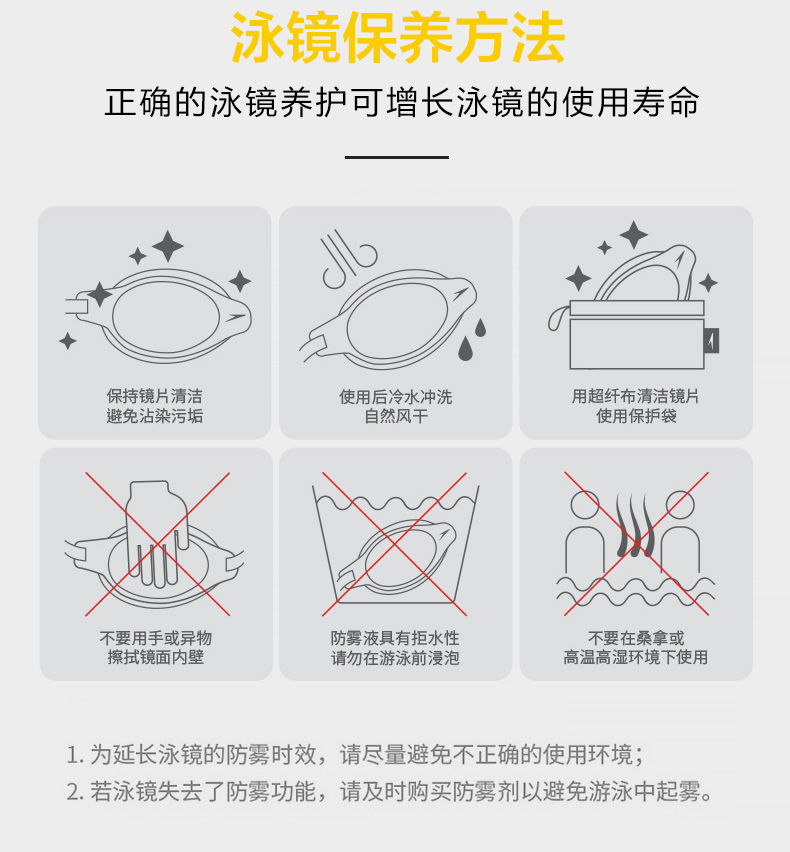 泳镜保养方法

正确的泳镜养护可增长泳镜的使用寿命

保持镜片清洁
避免沾染污垢

使用后冷水冲洗
自然风干

用超纤布清洁镜片
使用保护袋

不要用手或异物
擦拭镜面内壁

防雾液具有拒水性
请勿在游泳前浸泡

不要在桑拿或
高温高湿环境下使用

1. 为延长泳镜的防雾时效，请尽量避免不正确的使用环境；
2. 若泳镜失去了防雾功能，请及时购买防雾剂以避免游泳中起雾。