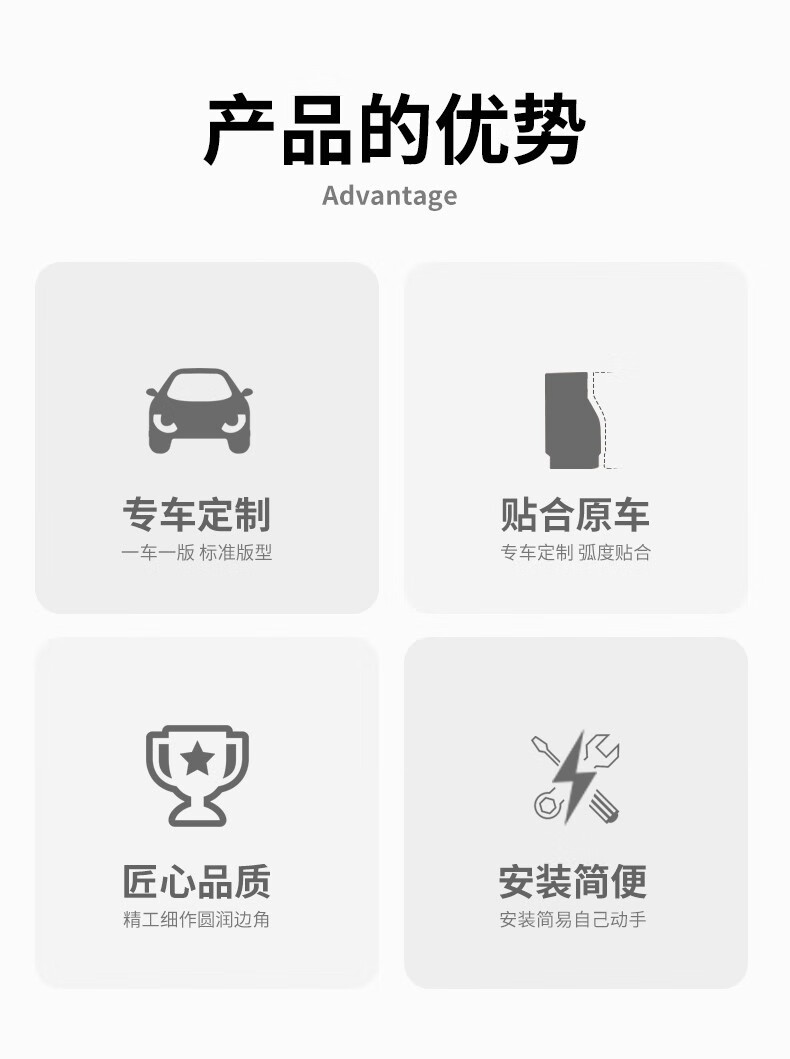 产品的优势
Advantage

专车定制
一车一版 标准版型

贴合原车
专车定制 弧度贴合

匠心品质
精工细作圆润边角

安装简便
安装简易自己动手