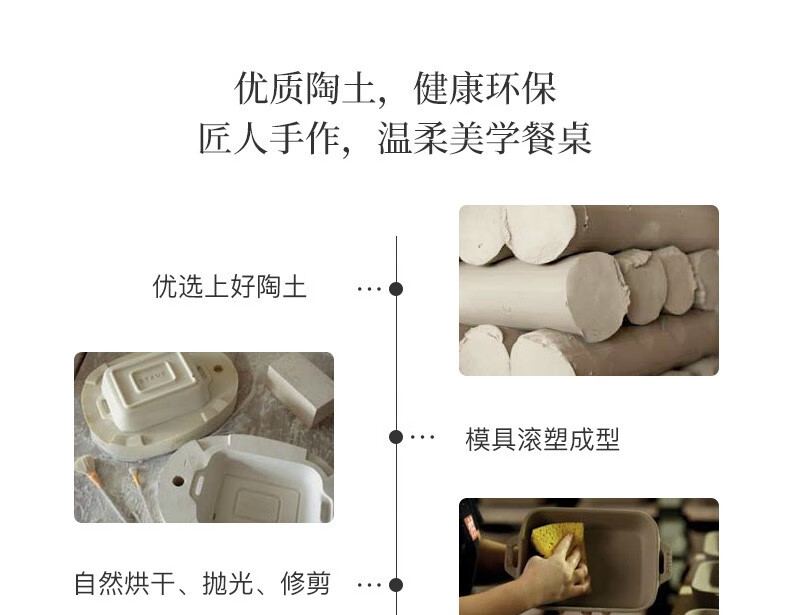 优质陶土，健康环保
匠人手作，温柔美学餐桌

优选上好陶土 …

… 模具滚塑成型

自然烘干、抛光、修剪 …