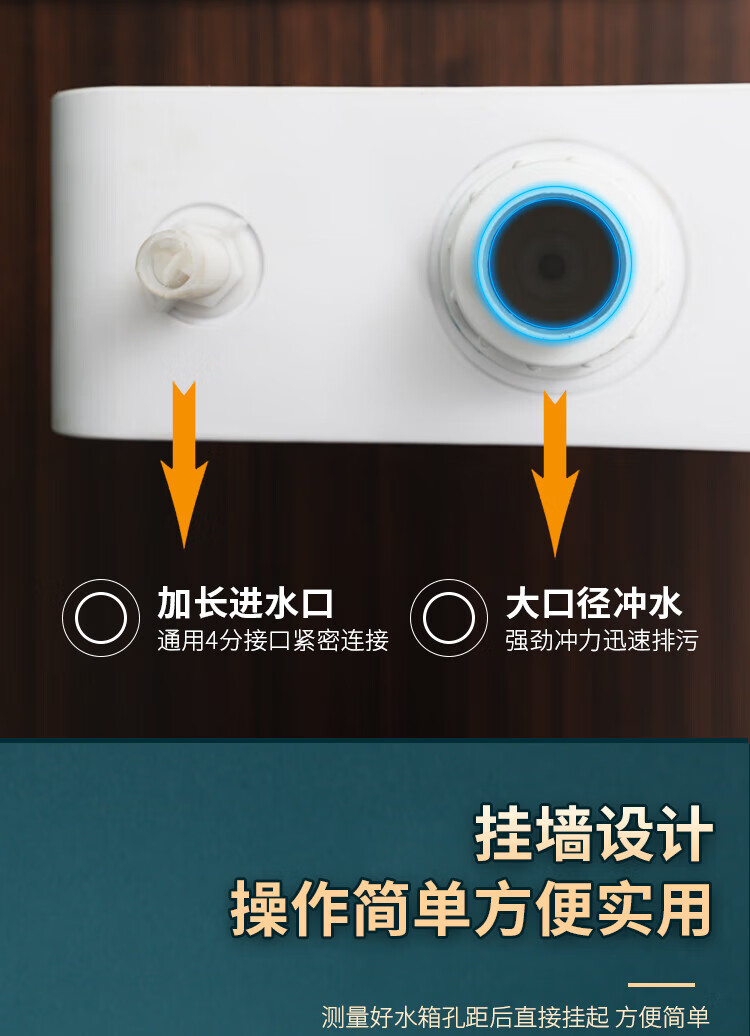 加长进水口
通用4分接口紧密连接

大口径冲水
强劲冲力迅速排污

挂墙设计
操作简单方便实用

测量好水箱孔距后直接挂起 方便简单