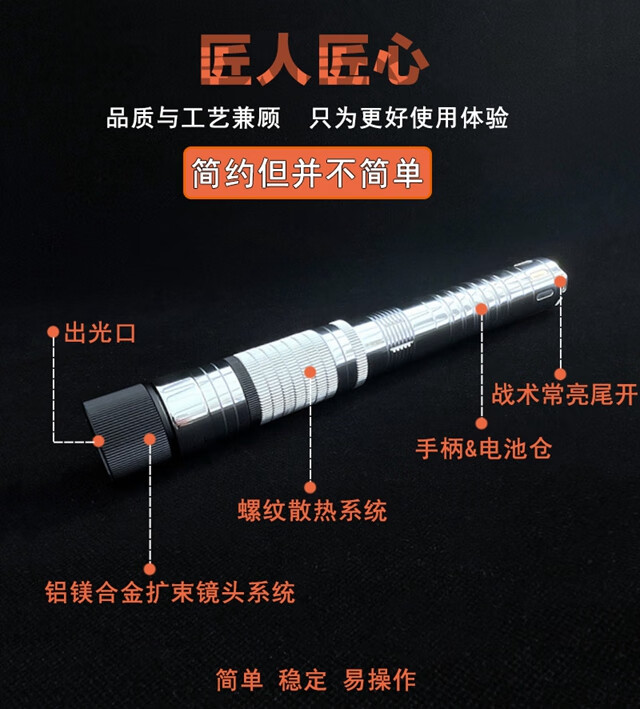 匠人匠心

品质与工艺兼顾　只为更好使用体验

简约但并不简单

出光口

战术常亮尾开

手柄&电池仓

螺纹散热系统

铝镁合金扩束镜头系统

简单 稳定 易操作