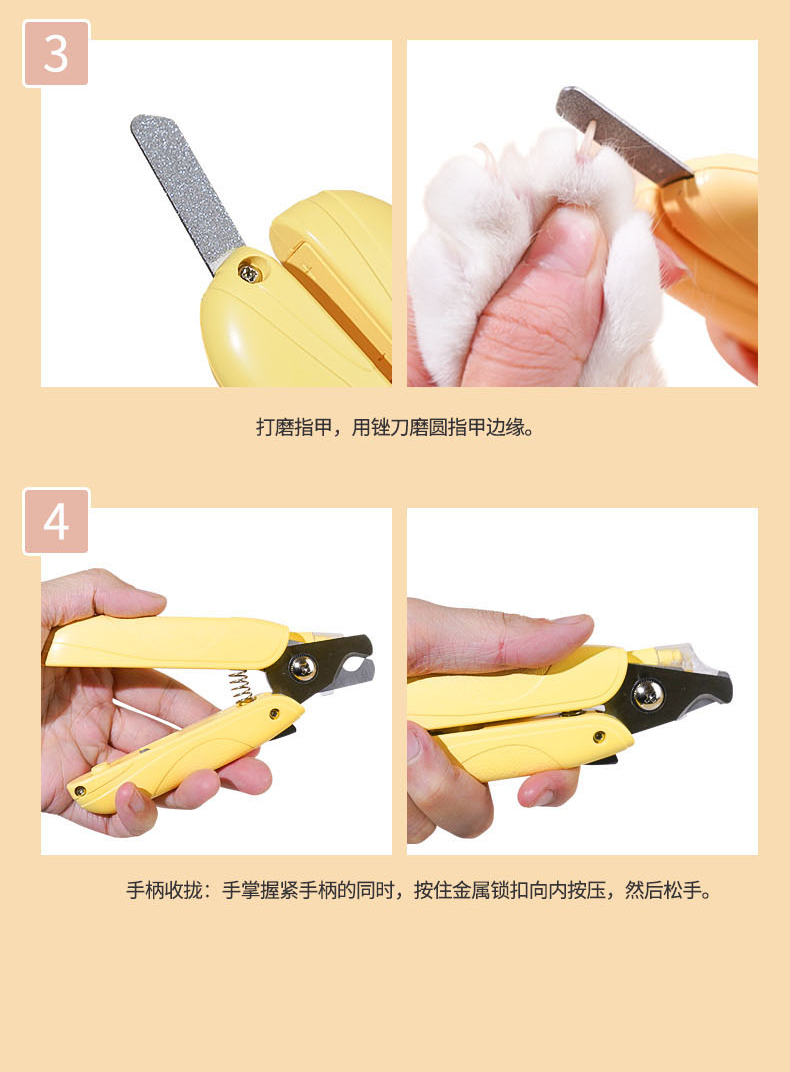 3

打磨指甲，用锉刀磨圆指甲边缘。

4

手柄收拢：手掌握紧手柄的同时，按住金属锁扣向内按压，然后松手。