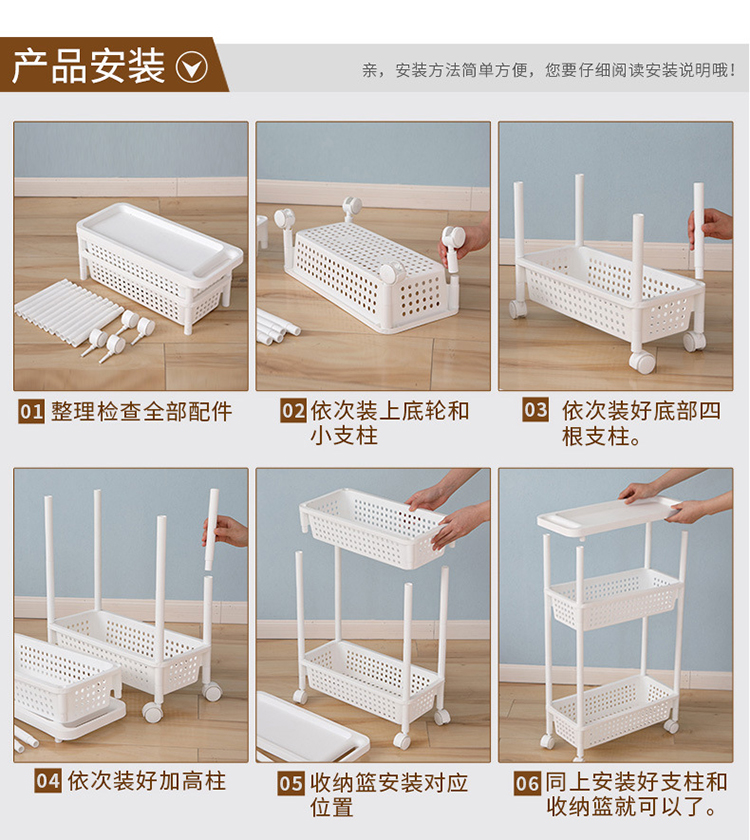 产品安装

亲，安装方法简单方便，您要仔细阅读安装说明哦！

01 整理检查全部配件

02 依次装上底轮和小支柱

03 依次装好底部四根支柱。

04 依次装好加高柱

05 收纳篮安装对应位置

06 同上安装好支柱和收纳篮就可以了。