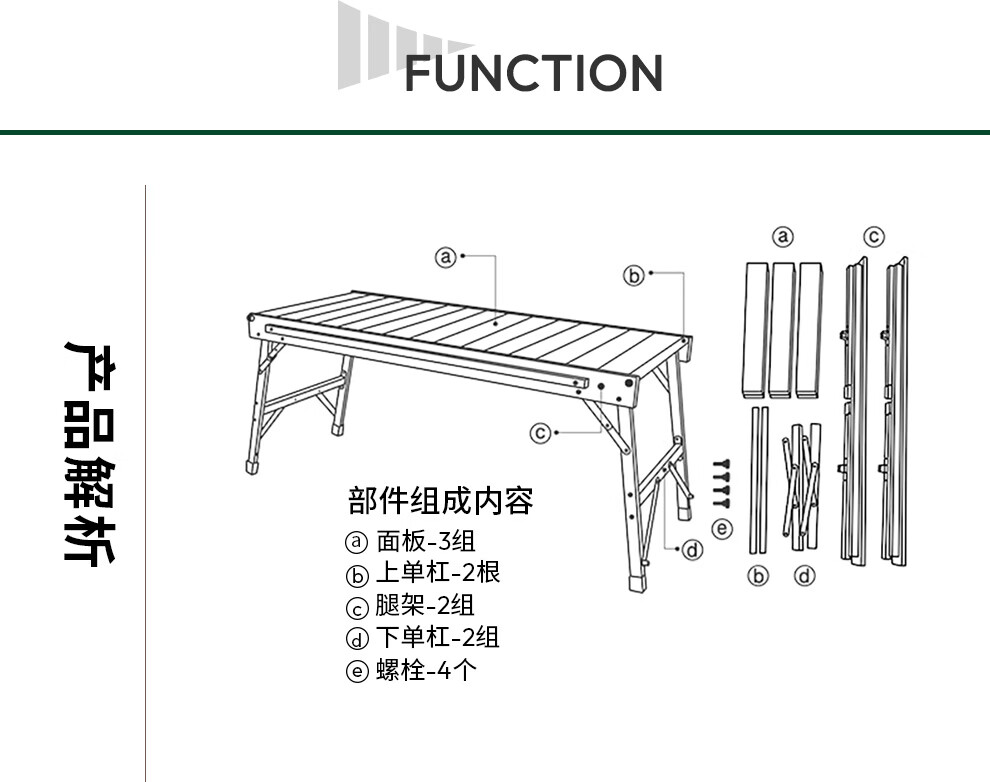 FUNCTION

产品解析

ⓐ ⓑ ⓒ ⓓ

部件组成内容
ⓐ 面板-3组
ⓑ 上单杠-2根
ⓒ 腿架-2组
ⓓ 下单杠-2组
ⓔ 螺栓-4个

ⓐ ⓒ ⓔ ⓑ ⓓ