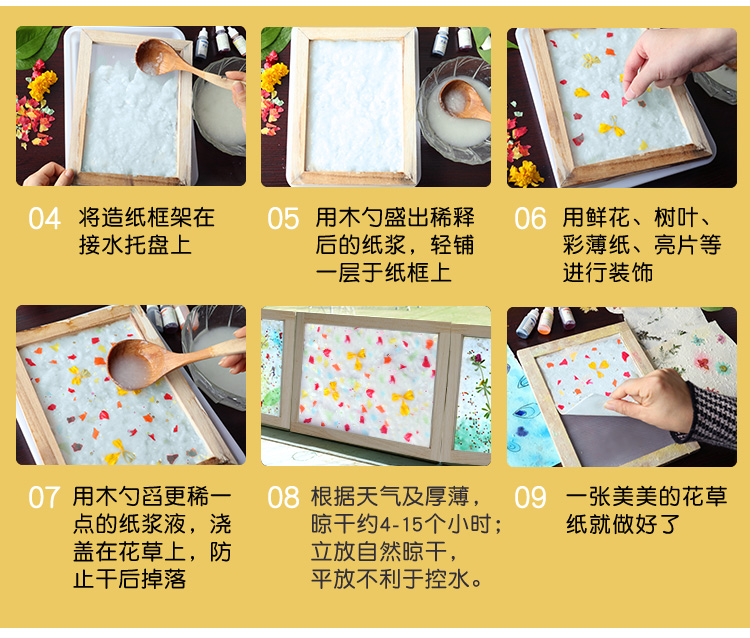 04 将造纸框架在接水托盘上

05 用木勺盛出稀释后的纸浆，轻铺一层于纸框上

06 用鲜花、树叶、彩薄纸、亮片等进行装饰

07 用木勺舀更稀一点的纸浆液，浇盖在花草上，防止干后掉落

08 根据天气及厚薄，晾干约4-15个小时；立放自然晾干，平放不利于控水。

09 一张美美的花草纸就做好了