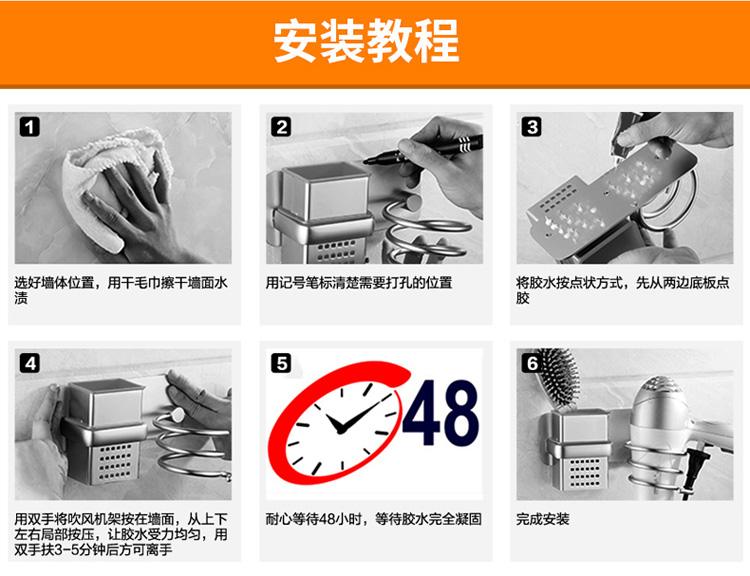 安装教程

1
选好墙体位置，用干毛巾擦干墙面水渍

2
用记号笔标清楚需要打孔的位置

3
将胶水按点状方式，先从两边底板点胶

4
用双手将吹风机架按在墙面，从上下左右局部按压，让胶水受力均匀，用双手扶3-5分钟后方可离手

5
48
耐心等待48小时，等待胶水完全凝固

6
完成安装