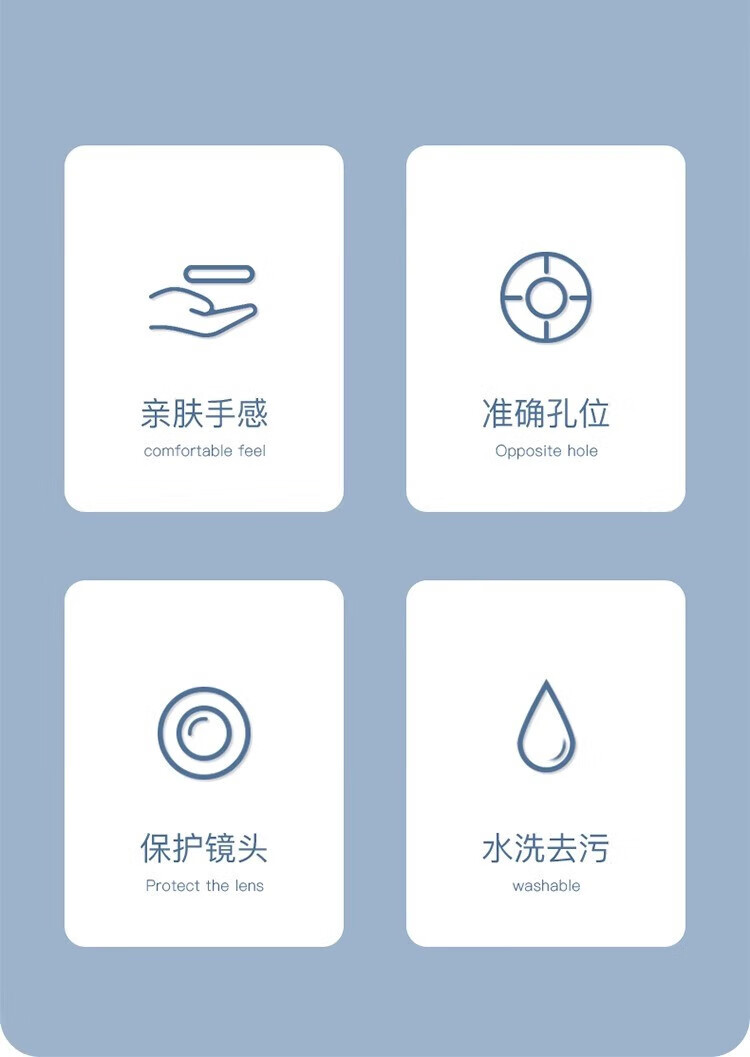 亲肤手感
comfortable feel

准确孔位
Opposite hole

保护镜头
Protect the lens

水洗去污
washable