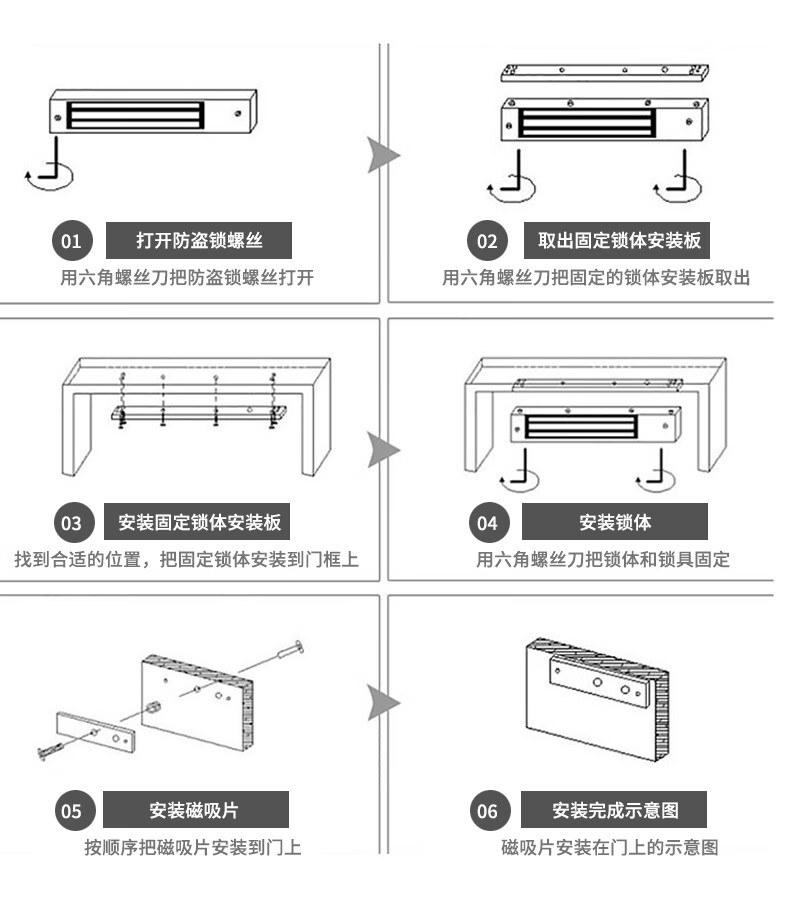 01 打开防盗锁螺丝
用六角螺丝刀把防盗锁螺丝打开

02 取出固定锁体安装板
用六角螺丝刀把固定的锁体安装板取出

03 安装固定锁体安装板
找到合适的位置，把固定锁体安装到门框上

04 安装锁体
用六角螺丝刀把锁体和锁具固定

05 安装磁吸片
按顺序把磁吸片安装到门上

06 安装完成示意图
磁吸片安装在门上的示意图