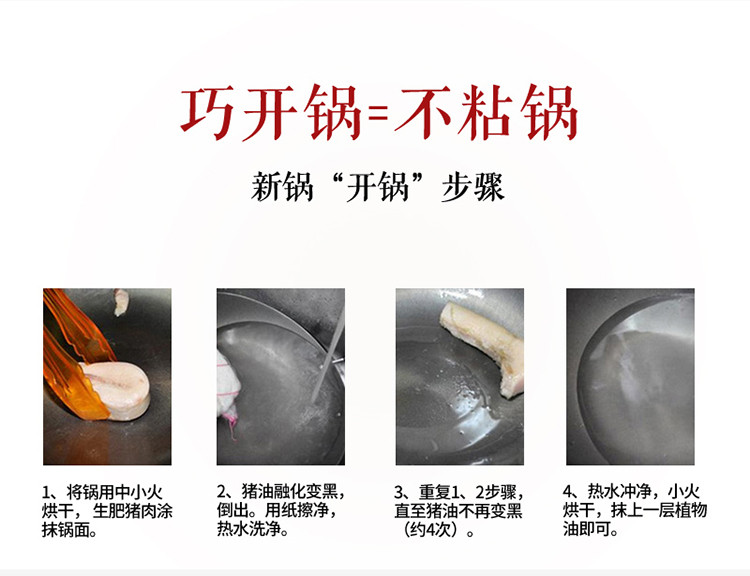 巧开锅=不粘锅

新锅“开锅”步骤

1、将锅用中小火烘干，生肥猪肉涂抹锅面。

2、猪油融化变黑，倒出。用纸擦净，热水洗净。

3、重复1、2步骤，直至猪油不再变黑（约4次）。

4、热水冲净，小火烘干，抹上一层植物油即可。