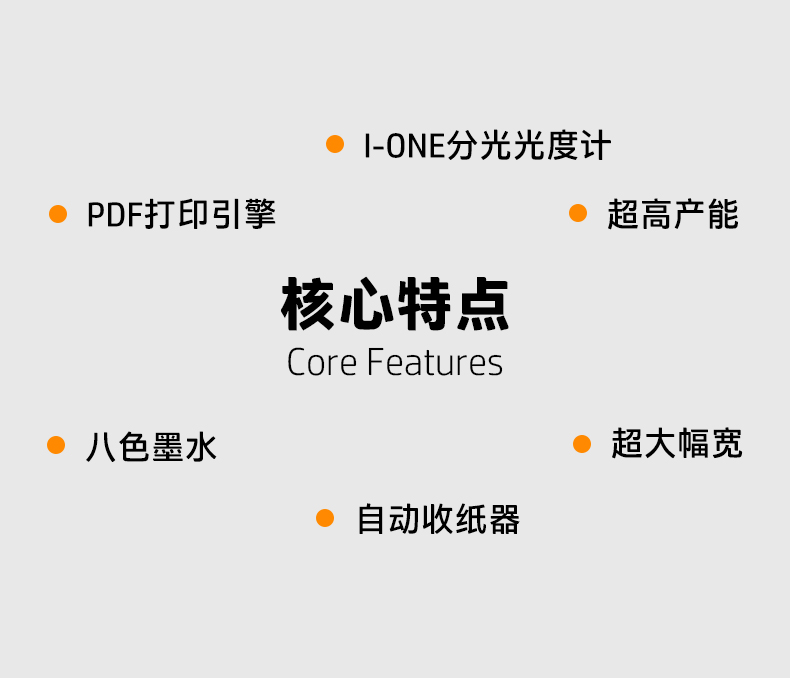 • I-ONE分光光度计

• PDF打印引擎

• 超高产能

核心特点
Core Features

• 八色墨水

• 超大幅宽

• 自动收纸器