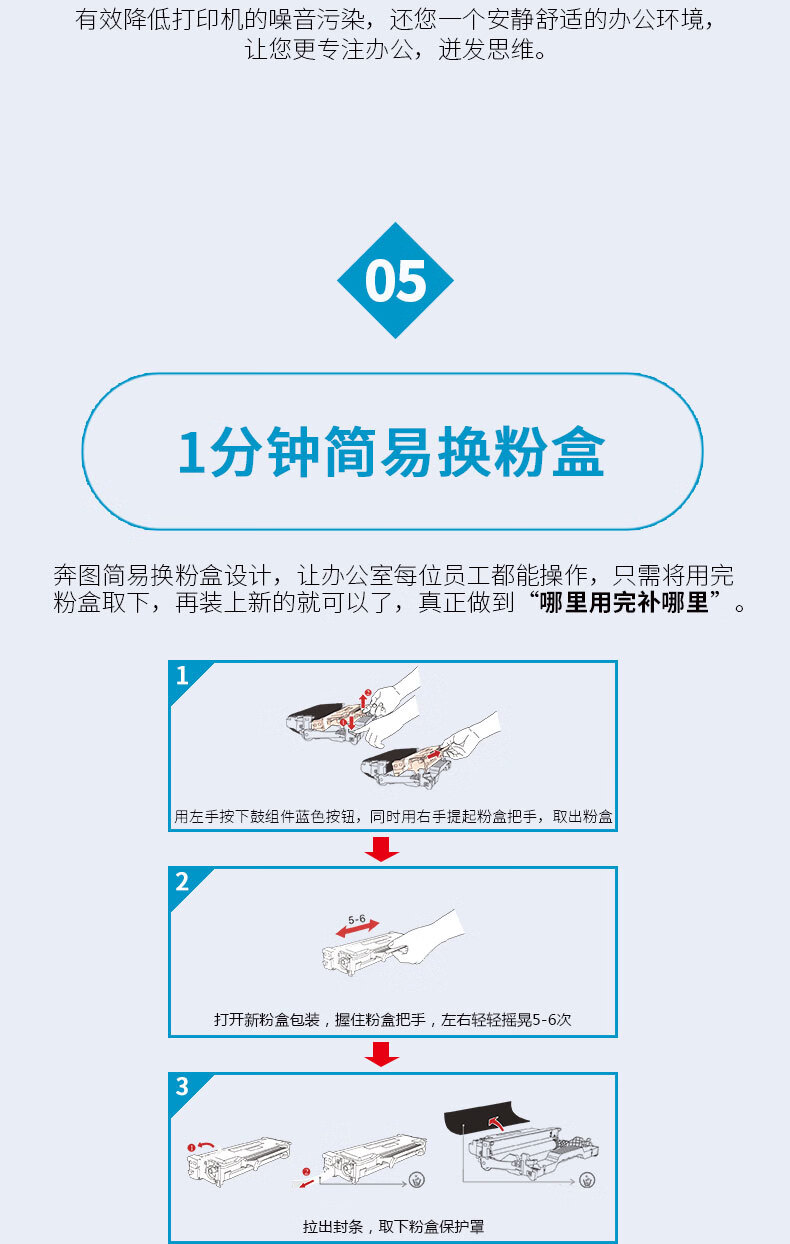 有效降低打印机的噪音污染，还您一个安静舒适的办公环境，让您更专注办公，迸发思维。

05

1分钟简易换粉盒

奔图简易换粉盒设计，让办公室每位员工都能操作，只需将用完粉盒取下，再装上新的就可以了，真正做到“哪里用完补哪里”。

1

用左手按下鼓组件蓝色按钮，同时用右手提起粉盒把手，取出粉盒

2

5-6

打开新粉盒包装，握住粉盒把手，左右轻轻摇晃5-6次

3

拉出封条，取下粉盒保护罩