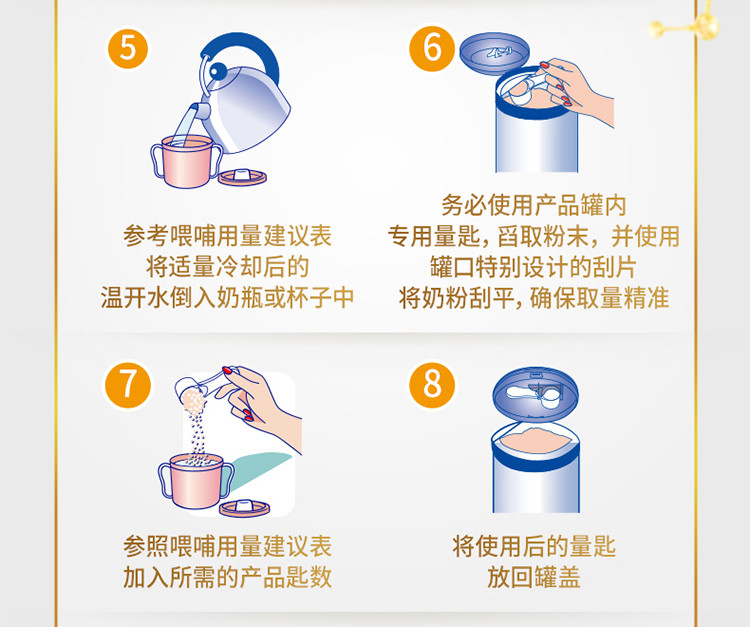 5

参考喂哺用量建议表
将适量冷却后的
温开水倒入奶瓶或杯子中

6

务必使用产品罐内
专用量匙，舀取粉末，并使用
罐口特别设计的刮片
将奶粉刮平，确保取量精准

7

参照喂哺用量建议表
加入所需的产品匙数

8

将使用后的量匙
放回罐盖