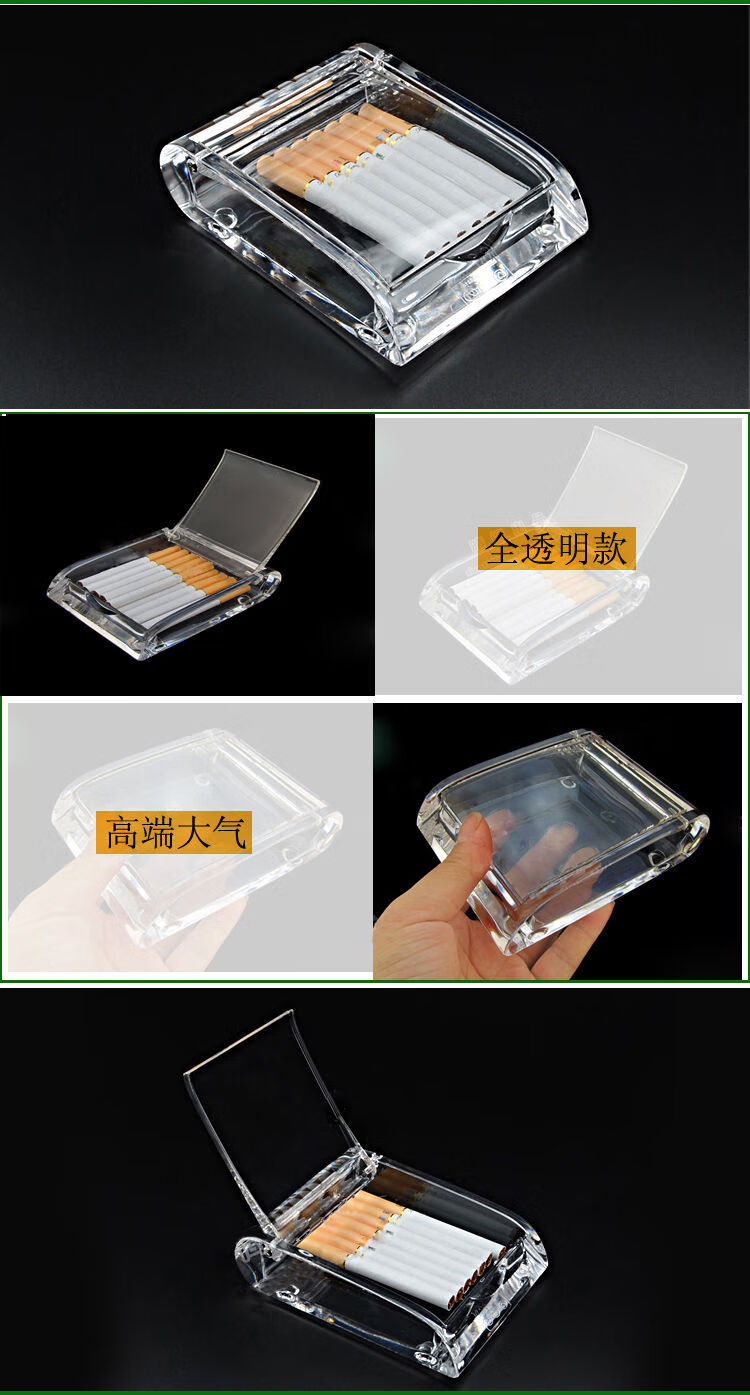 全透明款

高端大气