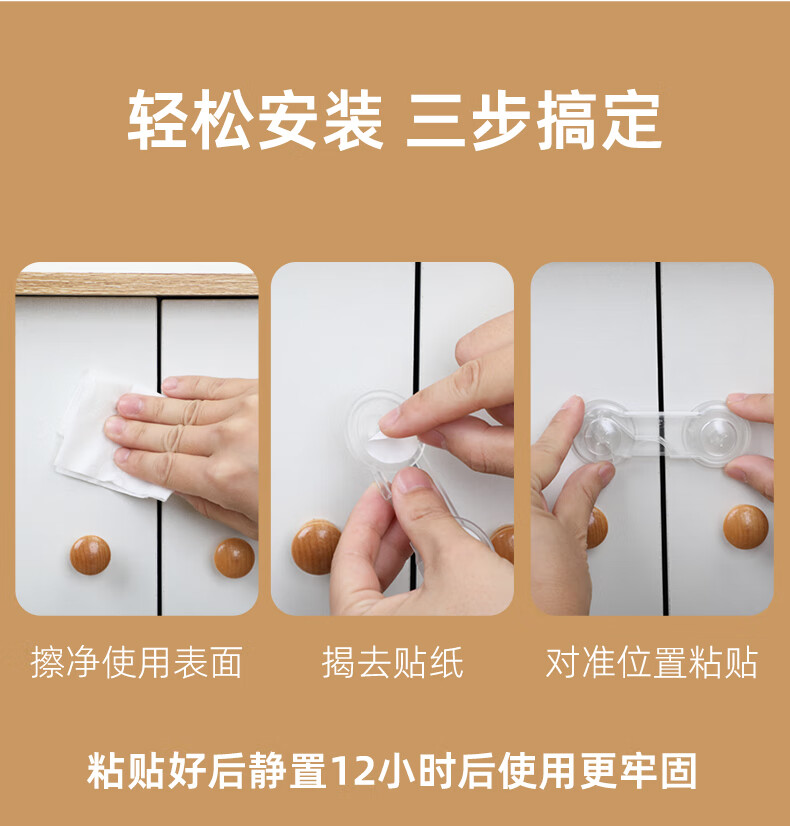 轻松安装 三步搞定

擦净使用表面

揭去贴纸

对准位置粘贴

粘贴好后静置12小时后使用更牢固