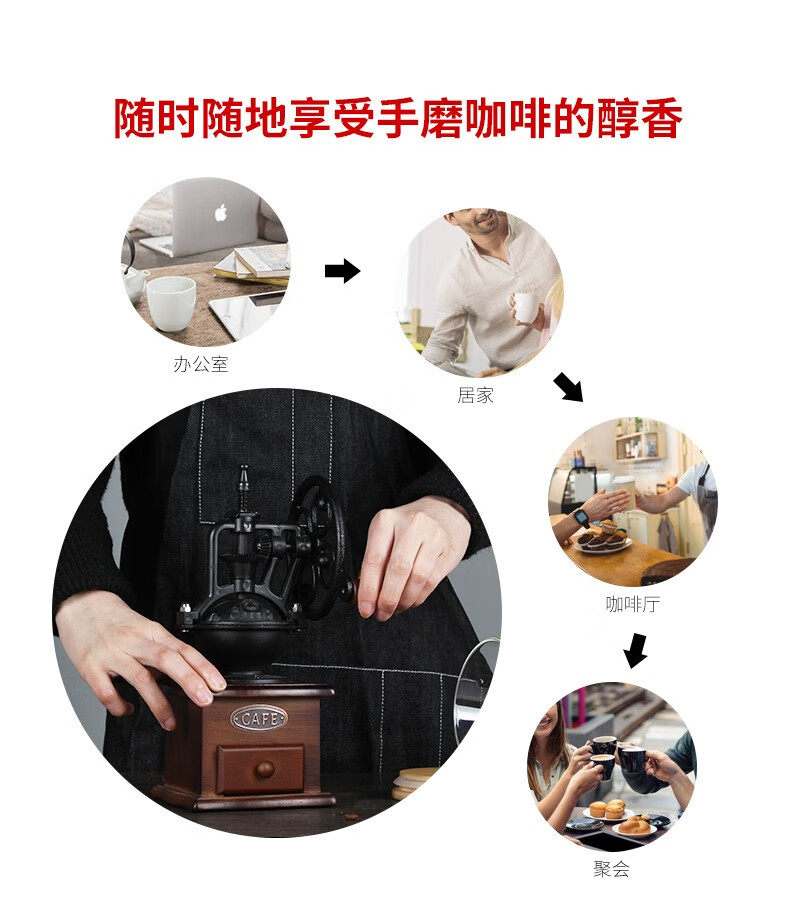 随时随地享受手磨咖啡的醇香

办公室

居家

咖啡厅

聚会

CAFE