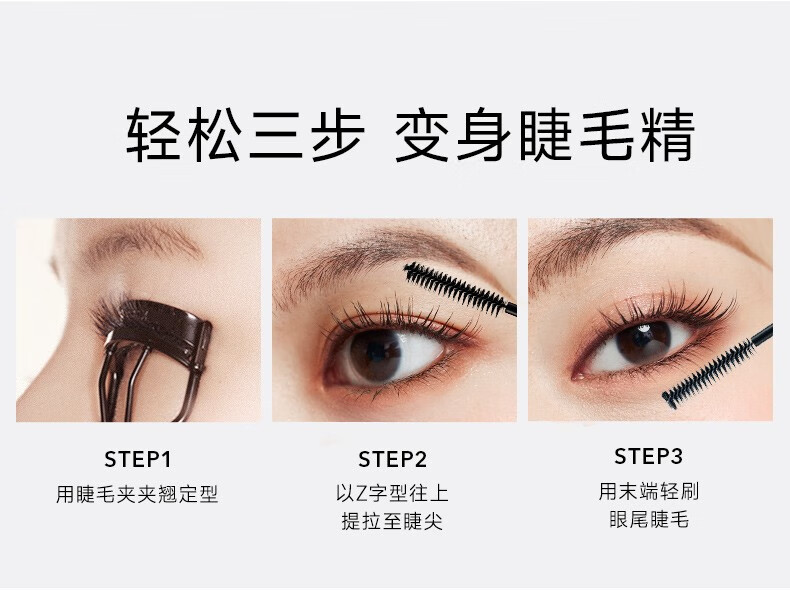 轻松三步 变身睫毛精

STEP1
用睫毛夹夹翘定型

STEP2
以Z字型往上
提拉至睫尖

STEP3
用末端轻刷
眼尾睫毛