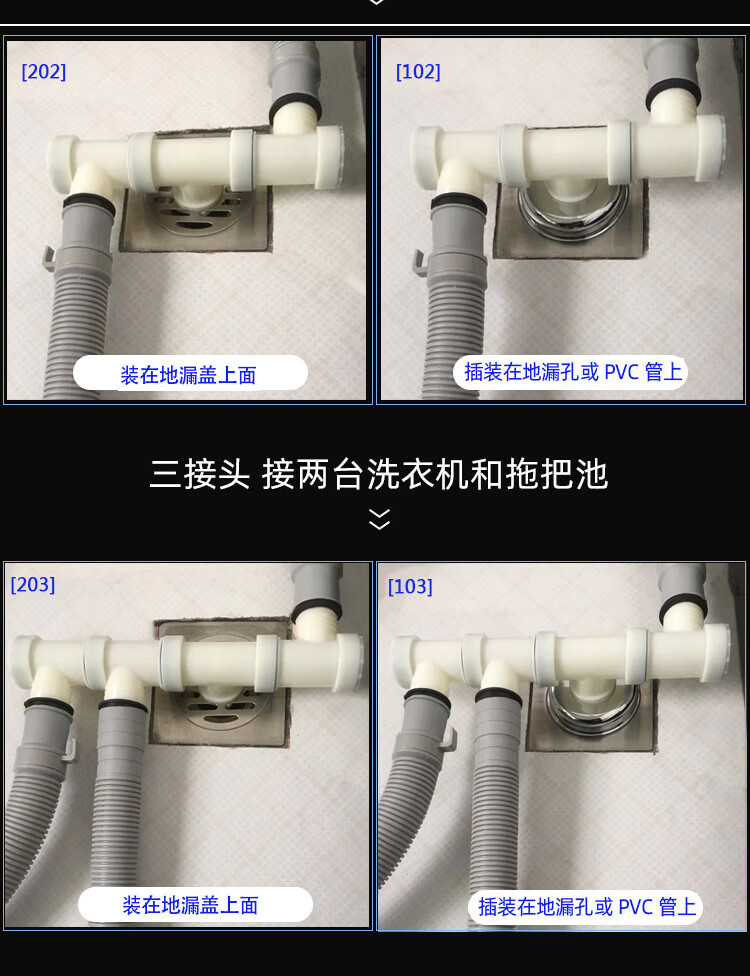 [202]

装在地漏盖上面

[102]

插装在地漏孔或 PVC 管上

三接头 接两台洗衣机和拖把池

[203]

装在地漏盖上面

[103]

插装在地漏孔或 PVC 管上