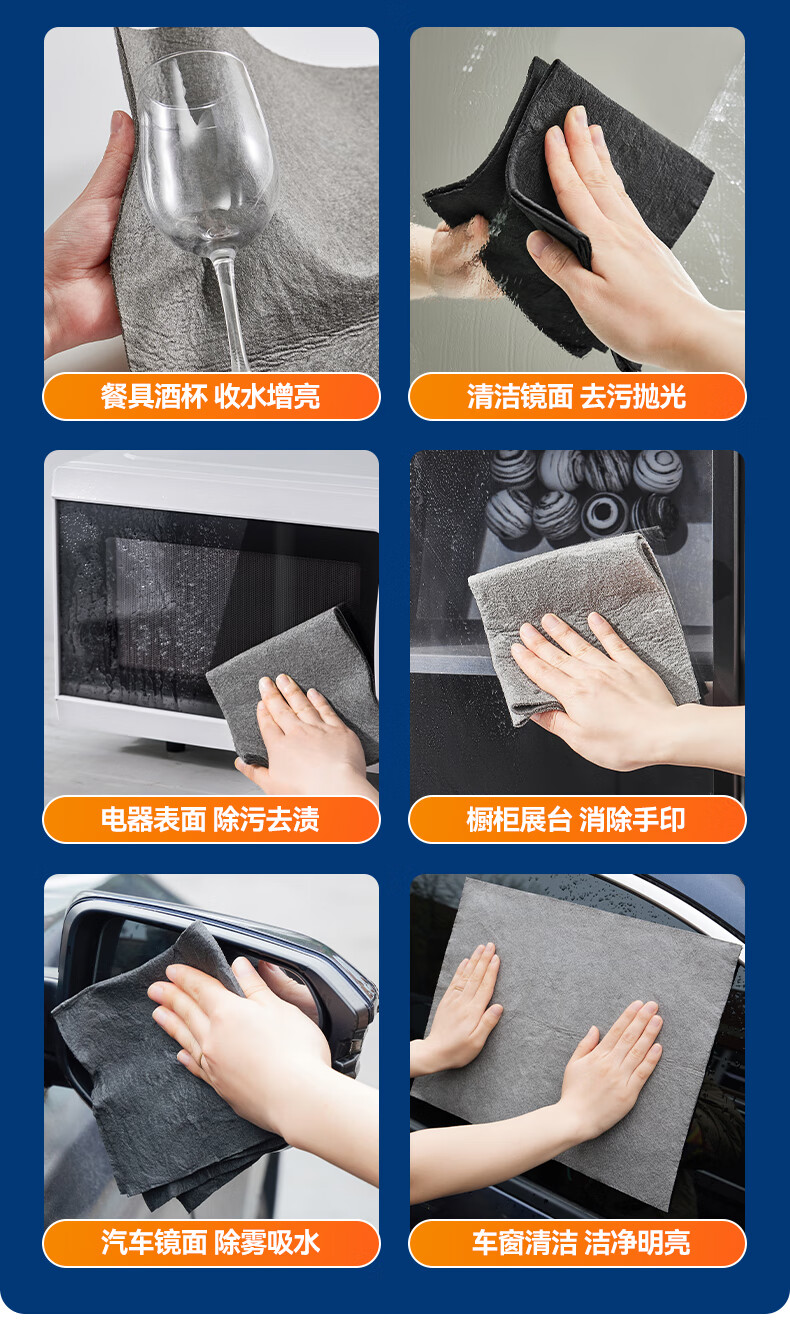 餐具酒杯 收水增亮

清洁镜面 去污抛光

电器表面 除污去渍

橱柜展台 消除手印

汽车镜面 除雾吸水

车窗清洁 洁净明亮