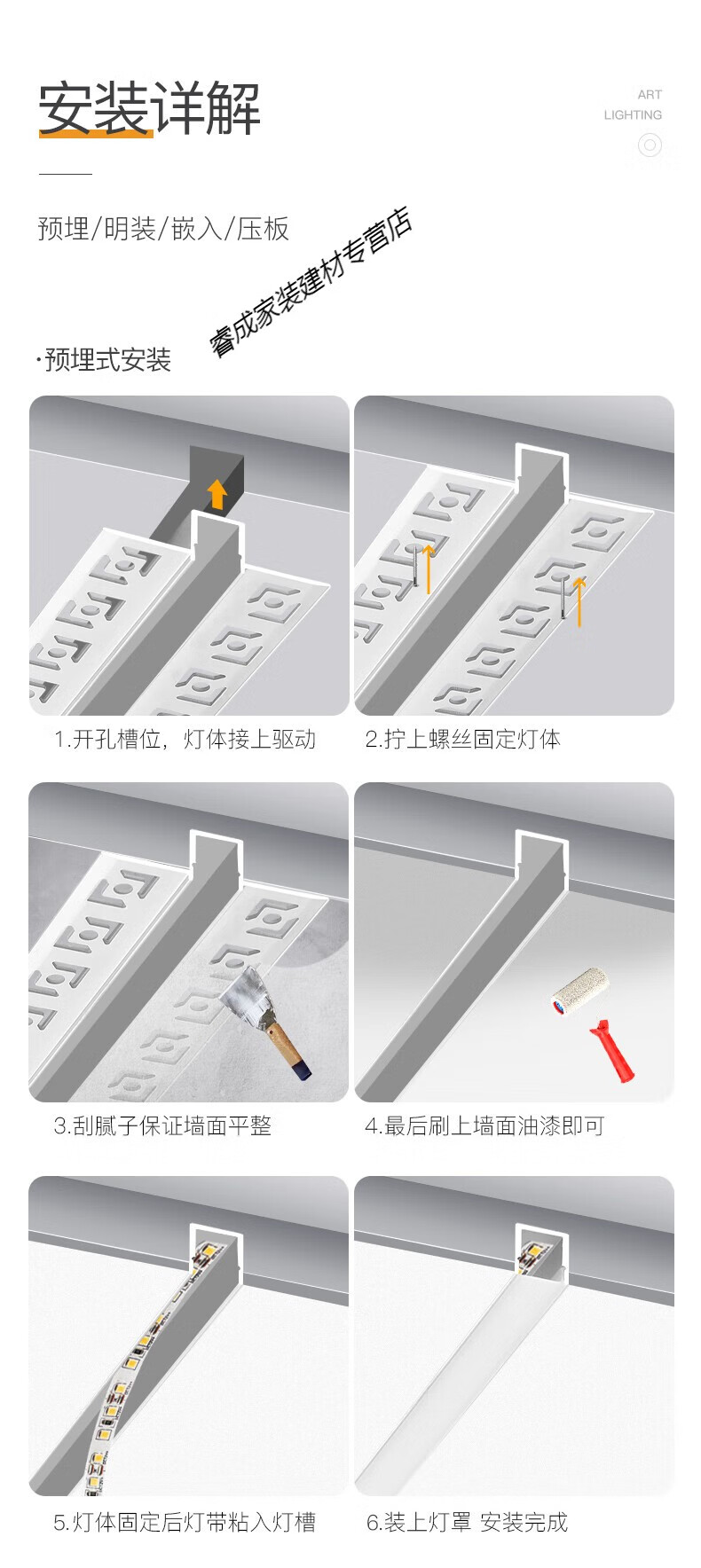 安装详解

ART
LIGHTING

预埋/明装/嵌入/压板

睿成家装建材专营店

·预埋式安装

1.开孔槽位，灯体接上驱动

2.拧上螺丝固定灯体

3.刮腻子保证墙面平整

4.最后刷上墙面油漆即可

5.灯体固定后灯带粘入灯槽

6.装上灯罩 安装完成