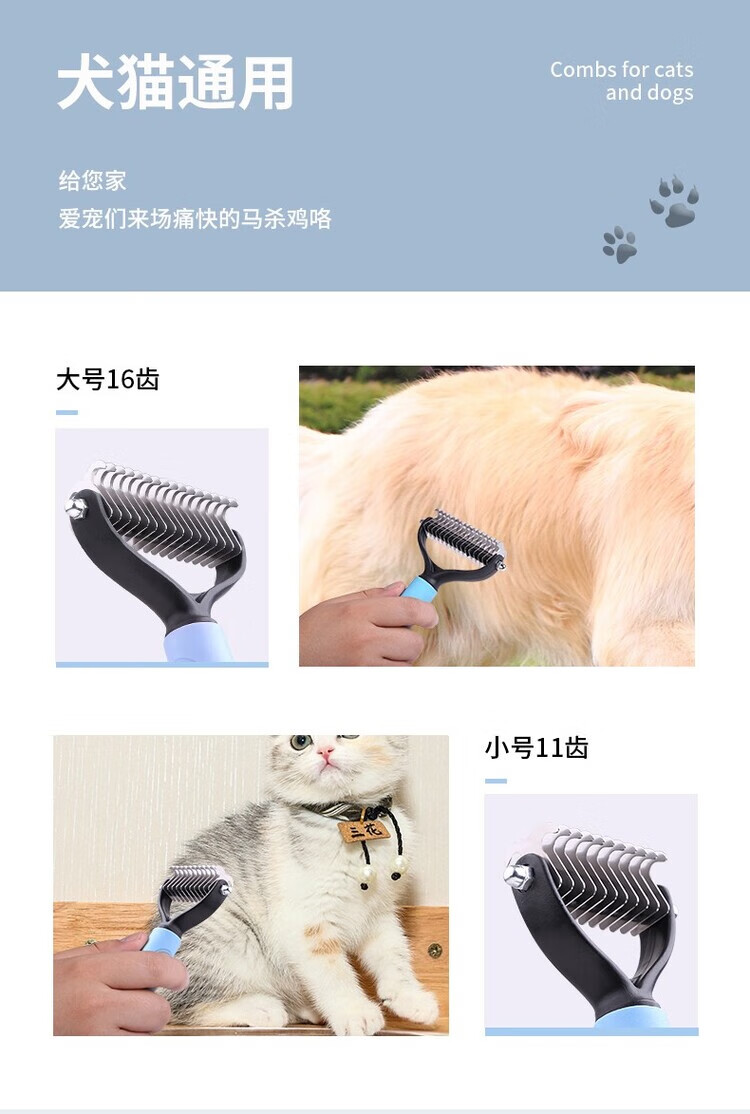 犬猫通用

Combs for cats and dogs

给您家
爱宠们来场痛快的马杀鸡咯

大号16齿

三花

小号11齿