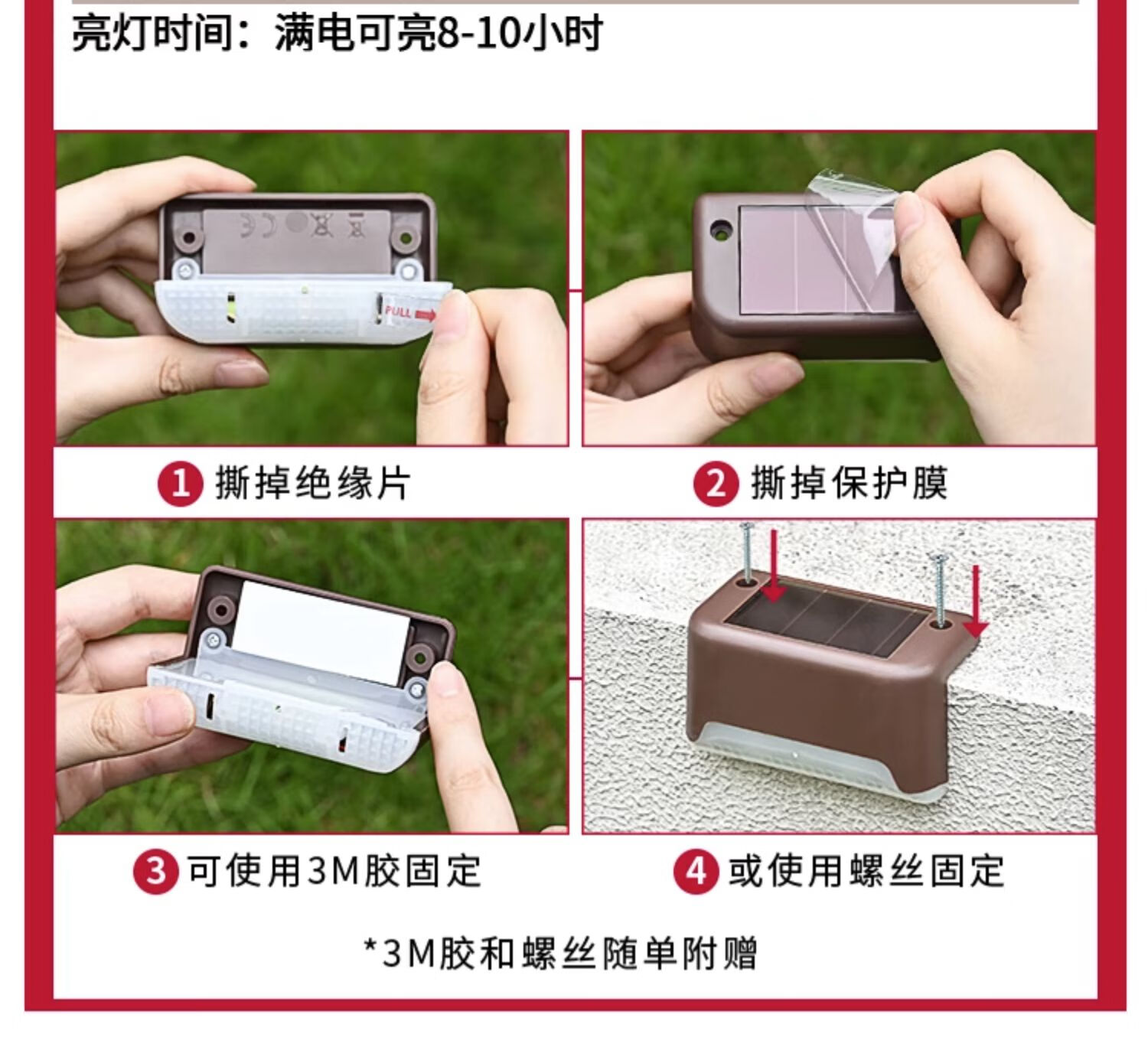 亮灯时间：满电可亮8-10小时

PULL

1 撕掉绝缘片

2 撕掉保护膜

3 可使用3M胶固定

4 或使用螺丝固定

*3M胶和螺丝随单附赠