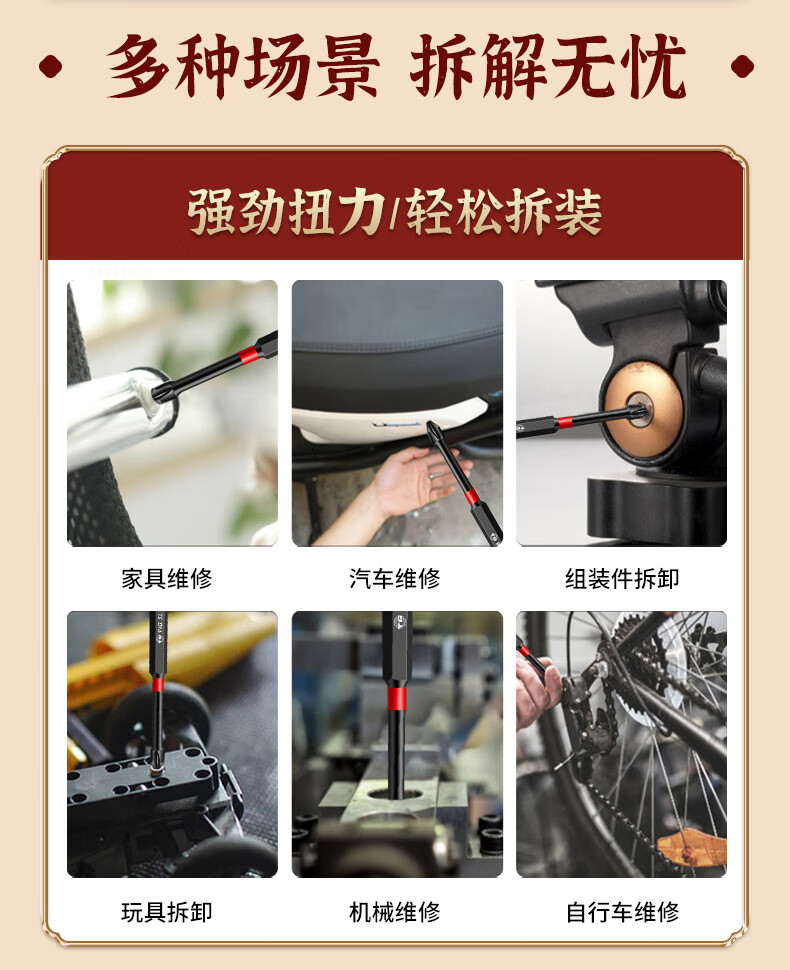 多种场景 拆解无忧

强劲扭力/轻松拆装

家具维修

汽车维修

组装件拆卸

玩具拆卸

机械维修

自行车维修