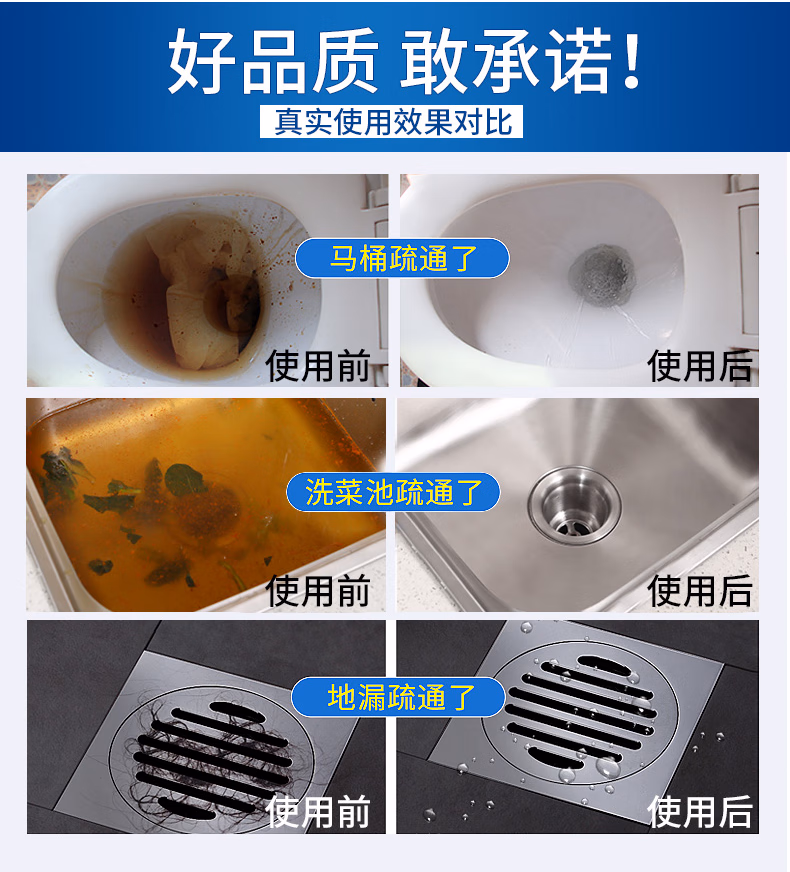 好品质 敢承诺！

真实使用效果对比

马桶疏通了

使用前

使用后

洗菜池疏通了

使用前

使用后

地漏疏通了

使用前

使用后