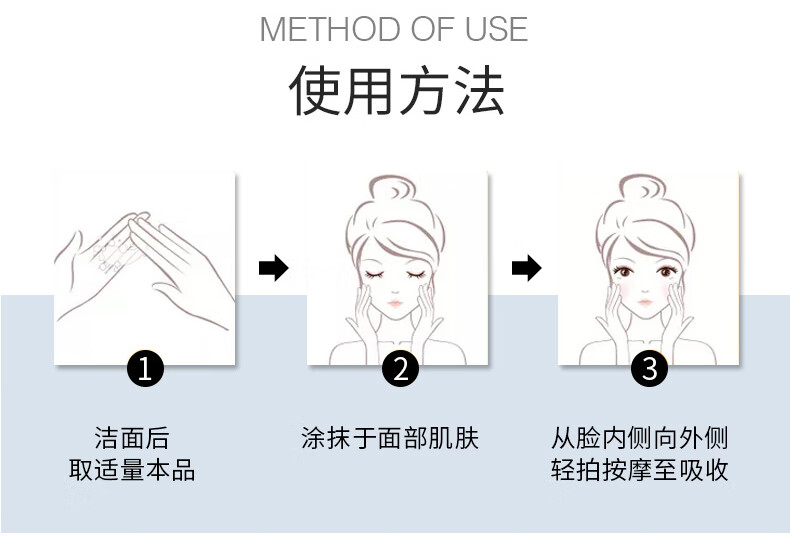 METHOD OF USE
使用方法

1
洁面后
取适量本品

2
涂抹于面部肌肤

3
从脸内侧向外侧
轻拍按摩至吸收