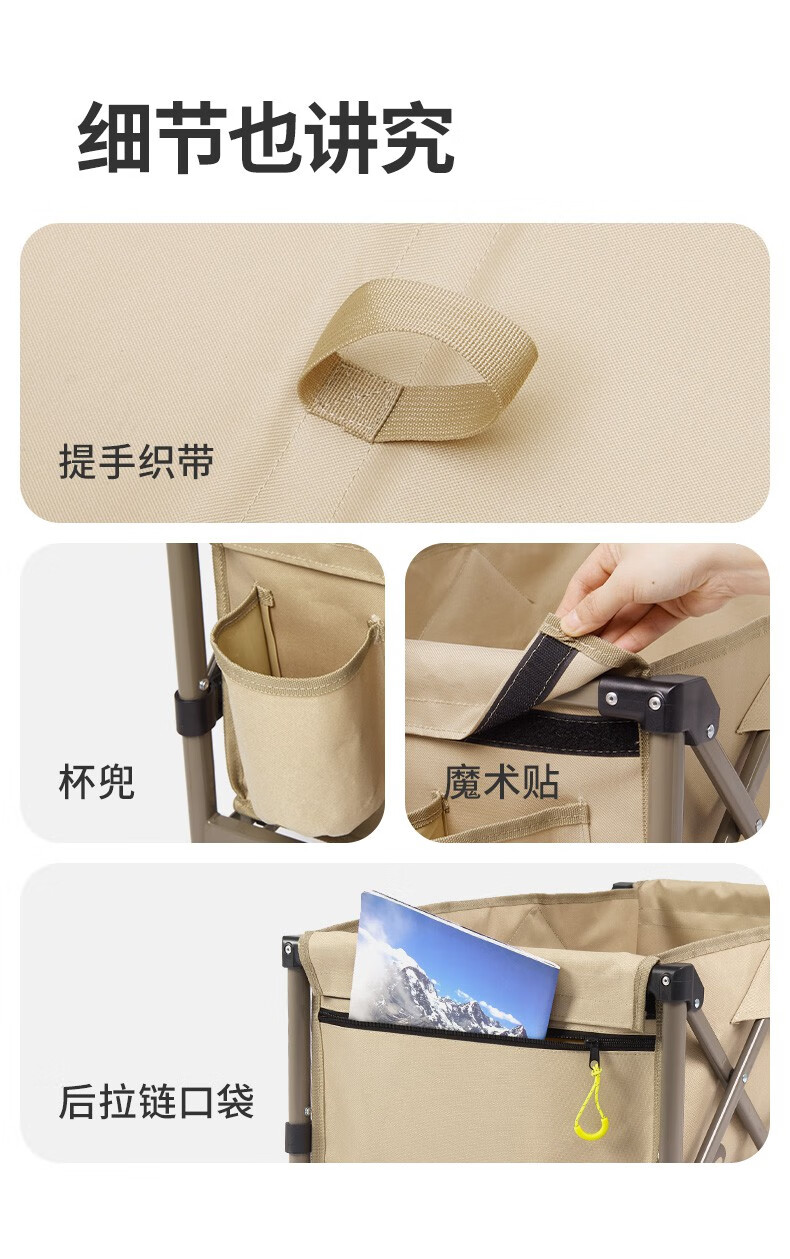 细节也讲究

提手织带

杯兜

魔术贴

后拉链口袋