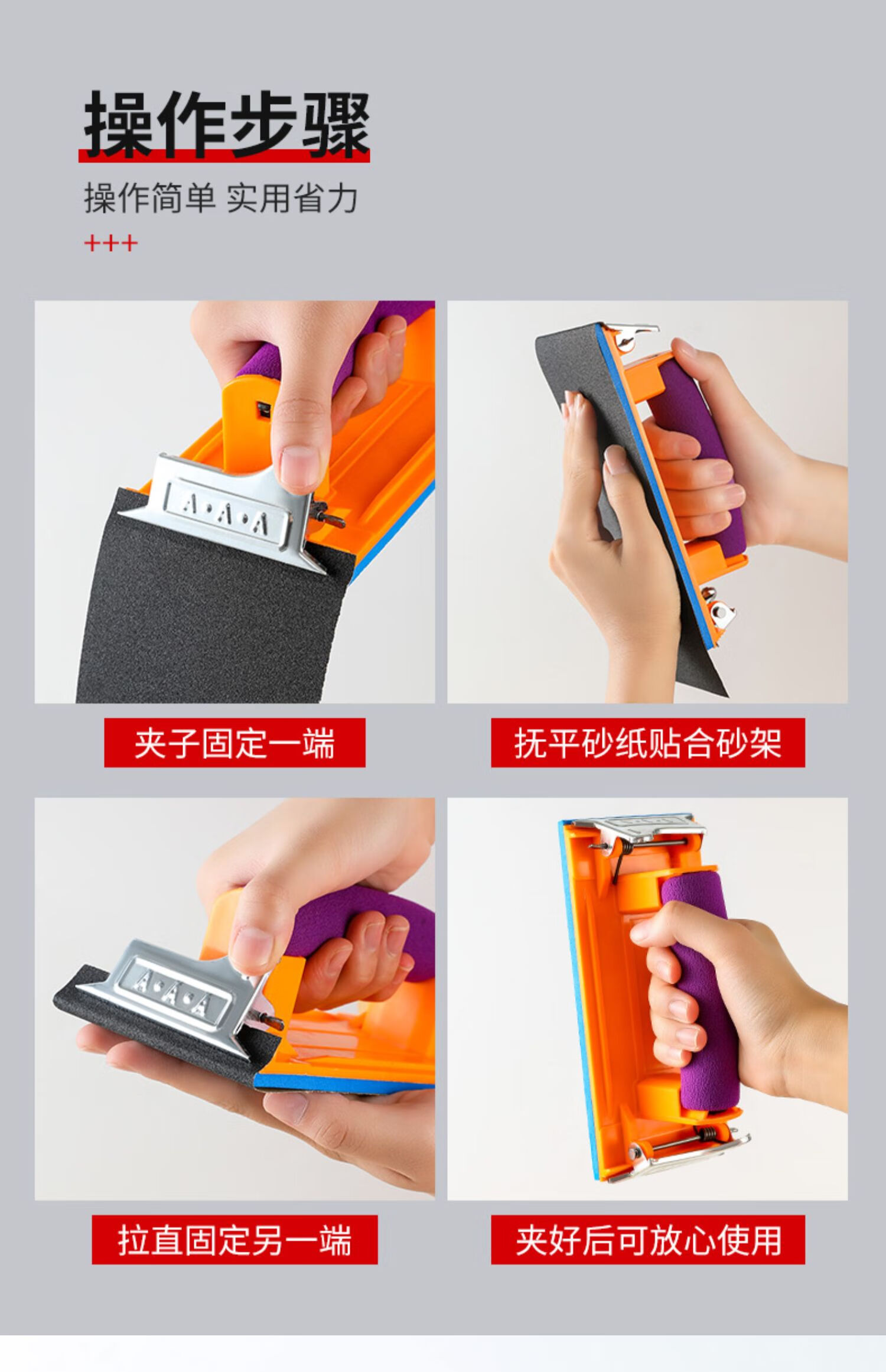 操作步骤

操作简单 实用省力

+++

A·A·A

夹子固定一端

抚平砂纸贴合砂架

A·A·A

拉直固定另一端

夹好后可放心使用