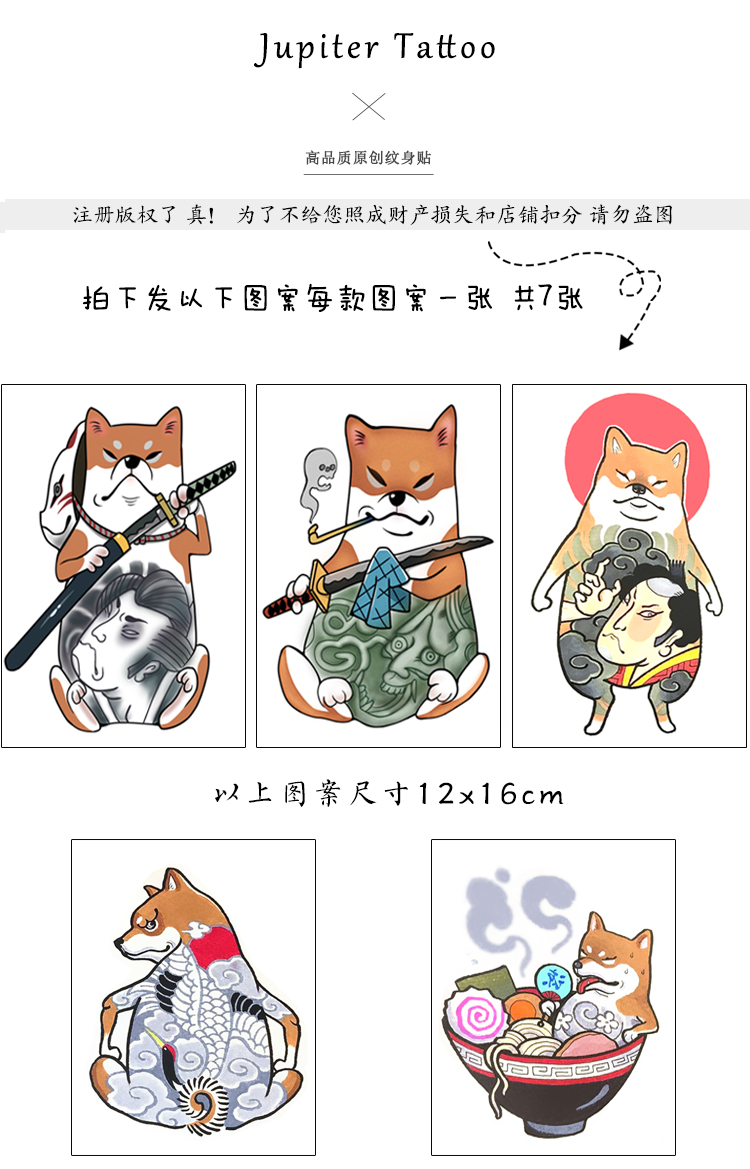 Jupiter Tattoo

高品质原创纹身贴

注册版权了 真！ 为了不给您照成财产损失和店铺扣分 请勿盗图

拍下发以下图案每款图案一张 共7张

以上图案尺寸12x16cm