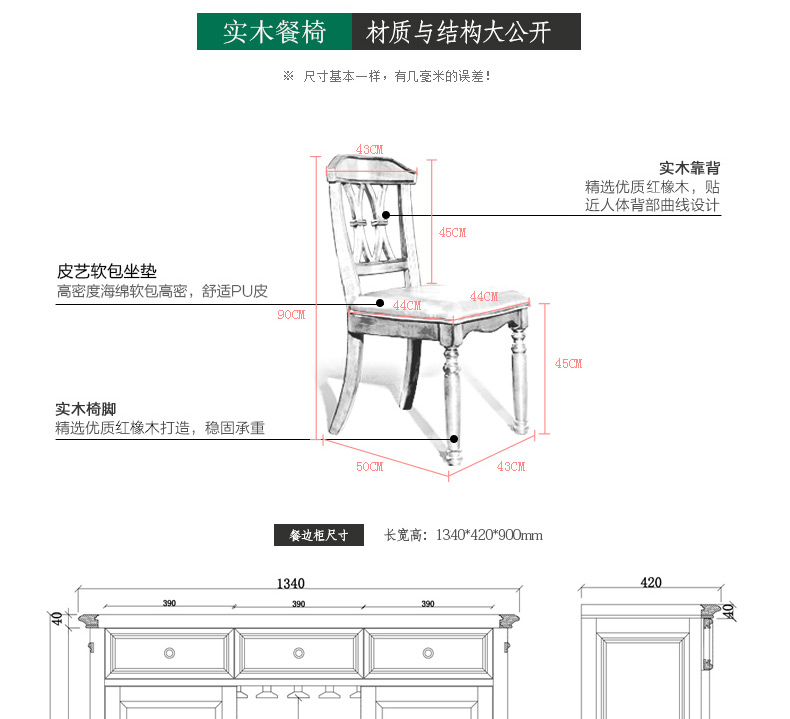 实木餐椅　材质与结构大公开

※ 尺寸基本一样，有几毫米的误差！

43CM

实木靠背
精选优质红橡木，贴近人体背部曲线设计

45CM

皮艺软包坐垫
高密度海绵软包高密，舒适PU皮

44CM

44CM

90CM

45CM

实木椅脚
精选优质红橡木打造，稳固承重

50CM

43CM

餐边柜尺寸　长宽高：1340*420*900mm

1340

390

390

390

40

420

40