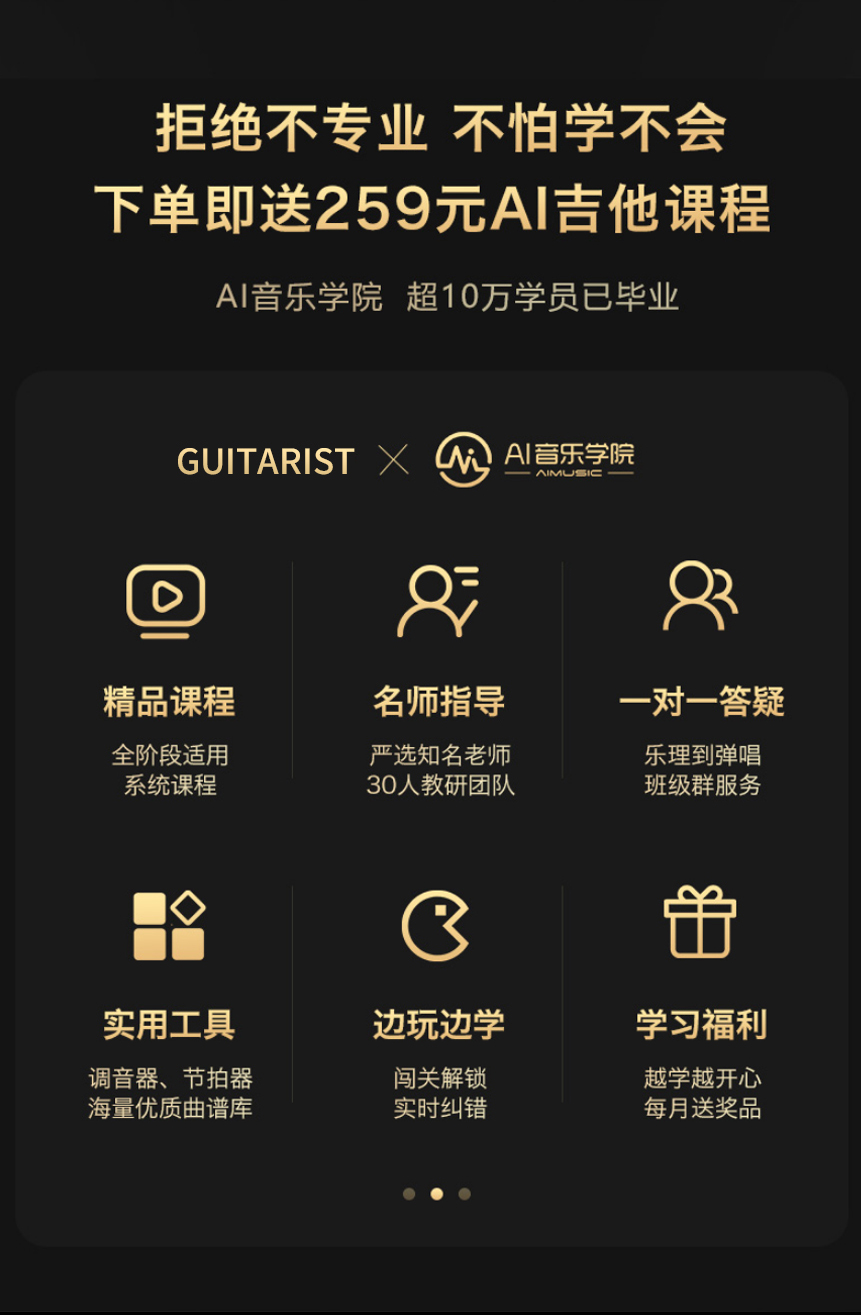 拒绝不专业 不怕学不会
下单即送259元AI吉他课程

AI音乐学院 超10万学员已毕业

GUITARIST × AI音乐学院
AIMUSIC

精品课程
全阶段适用
系统课程

名师指导
严选知名老师
30人教研团队

一对一答疑
乐理到弹唱
班级群服务

实用工具
调音器、节拍器
海量优质曲谱库

边玩边学
闯关解锁
实时纠错

学习福利
越学越开心
每月送奖品