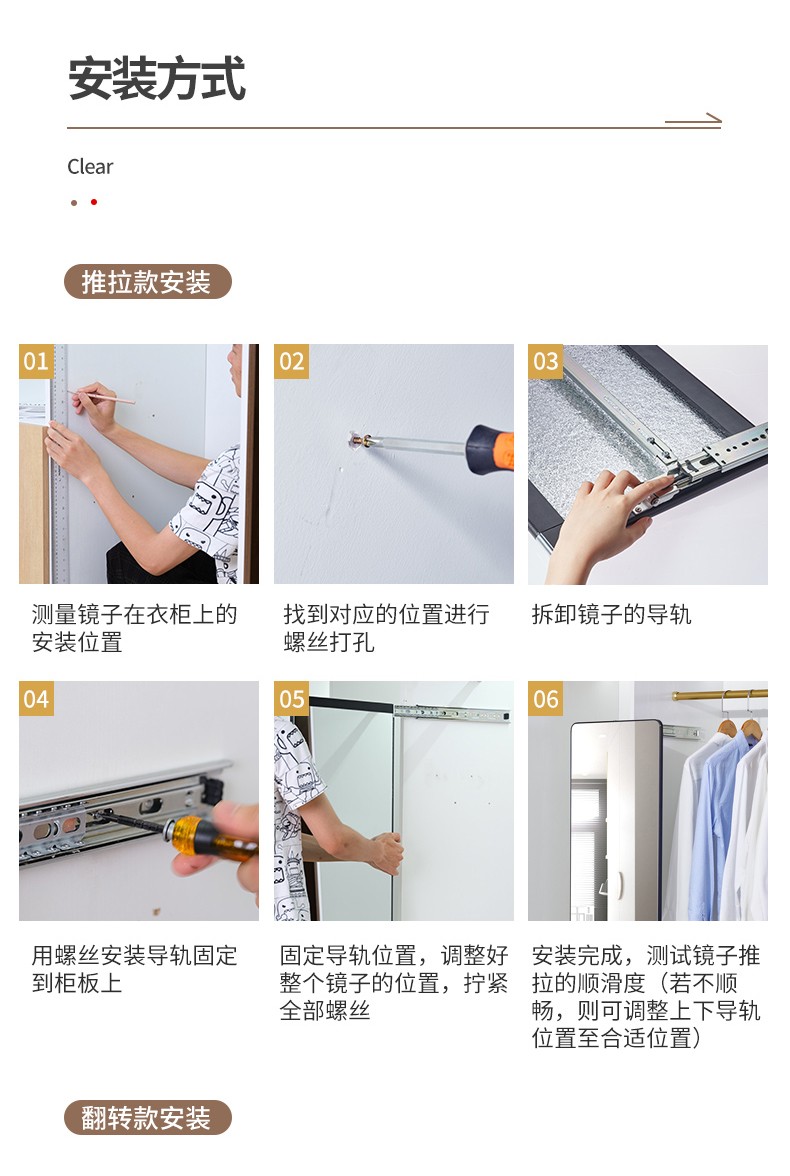 安装方式

Clear

推拉款安装

01

测量镜子在衣柜上的安装位置

02

找到对应的位置进行螺丝打孔

03

拆卸镜子的导轨

04

用螺丝安装导轨固定到柜板上

05

固定导轨位置，调整好整个镜子的位置，拧紧全部螺丝

06

安装完成，测试镜子推拉的顺滑度（若不顺畅，则可调整上下导轨位置至合适位置）

翻转款安装