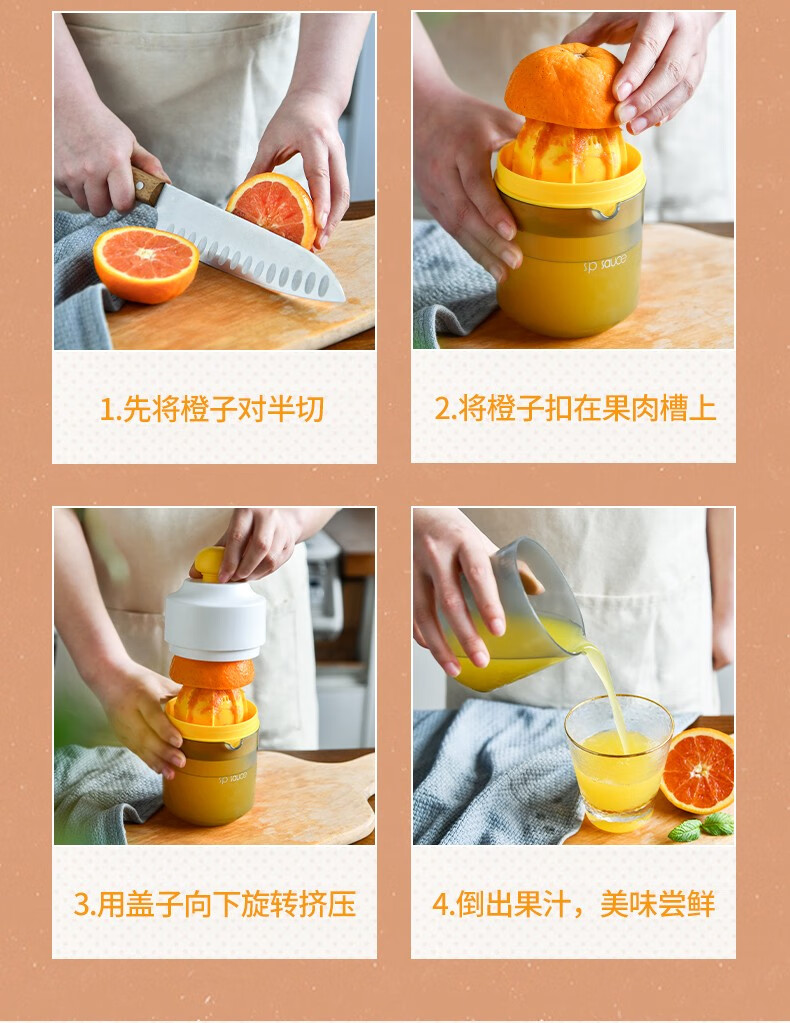 sp sauce

1.先将橙子对半切

2.将橙子扣在果肉槽上

sp sauce

3.用盖子向下旋转挤压

4.倒出果汁，美味尝鲜